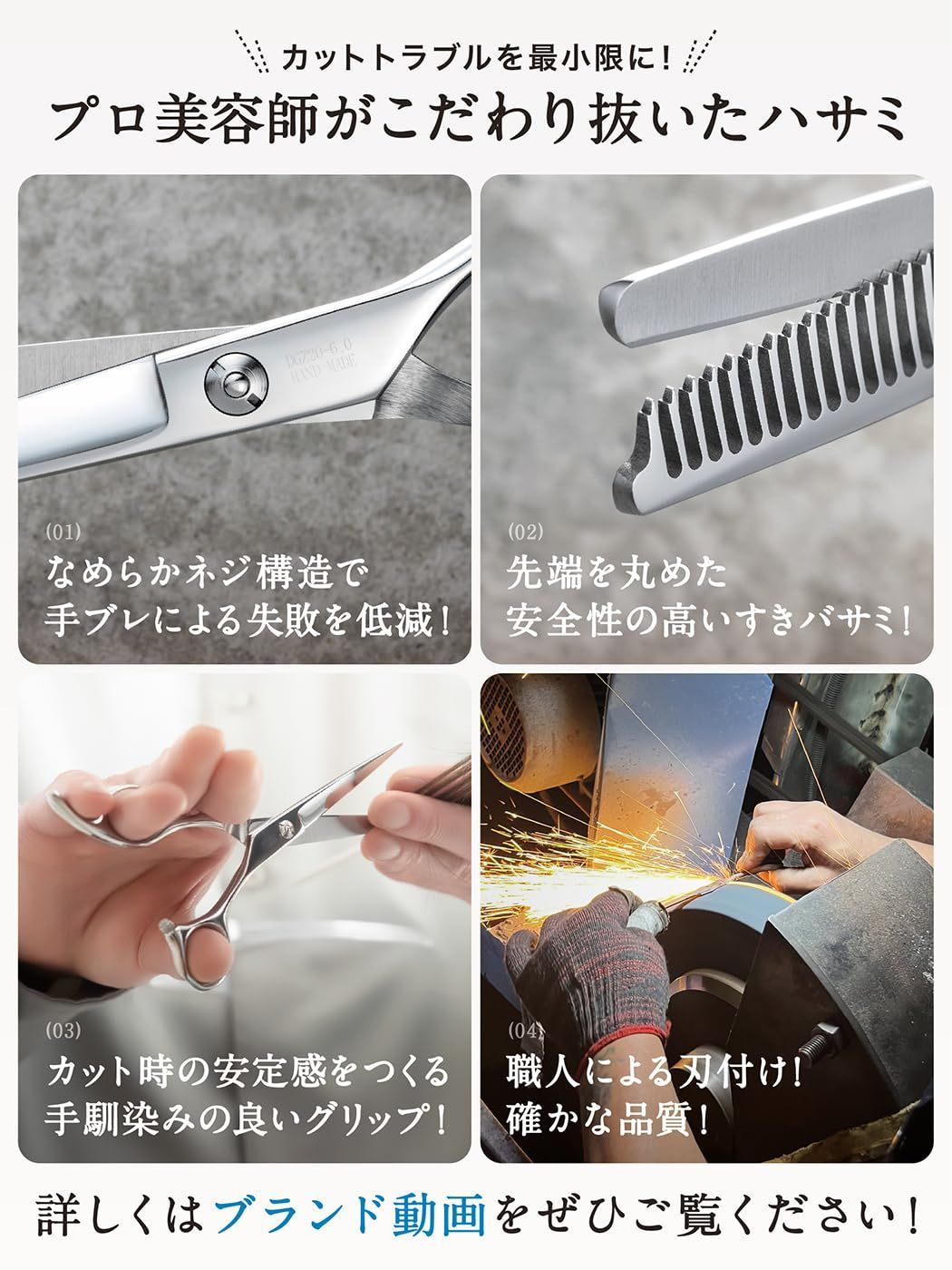 カットトラブルを最小限に！

プロ美容師がこだわり抜いたハサミ

DGZ20-6.0
HAND MADE

(01)
なめらかネジ構造で
手ブレによる失敗を低減！

(02)
先端を丸めた
安全性の高いすきバサミ！

(03)
カット時の安定感をつくる
手馴染みの良いグリップ！

(04)
職人による刃付け！
確かな品質！

詳しくはブランド動画をぜひご覧ください！