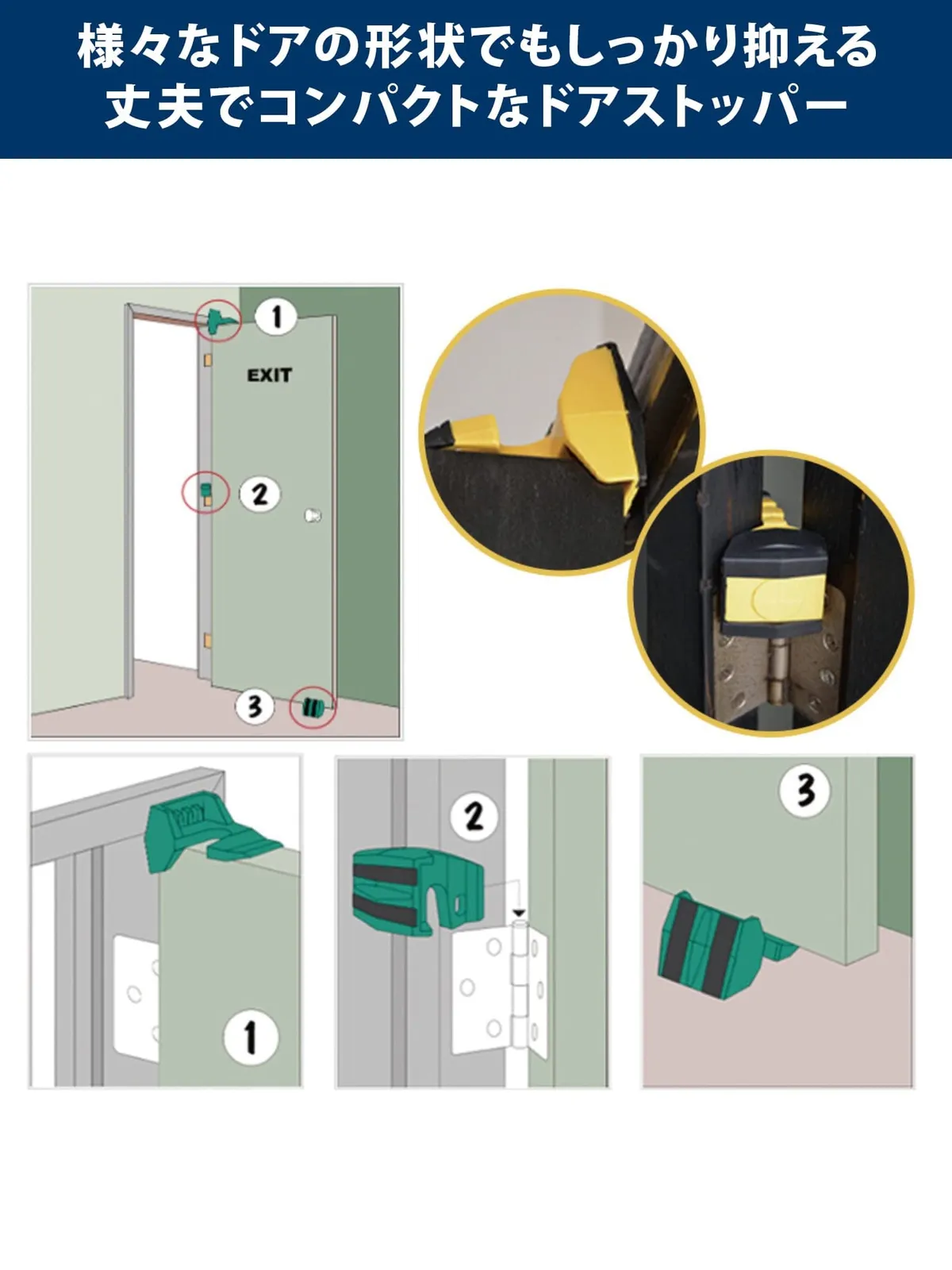 様々なドアの形状でもしっかり抑える
丈夫でコンパクトなドアストッパー

1

EXIT

2

3

1

2

3