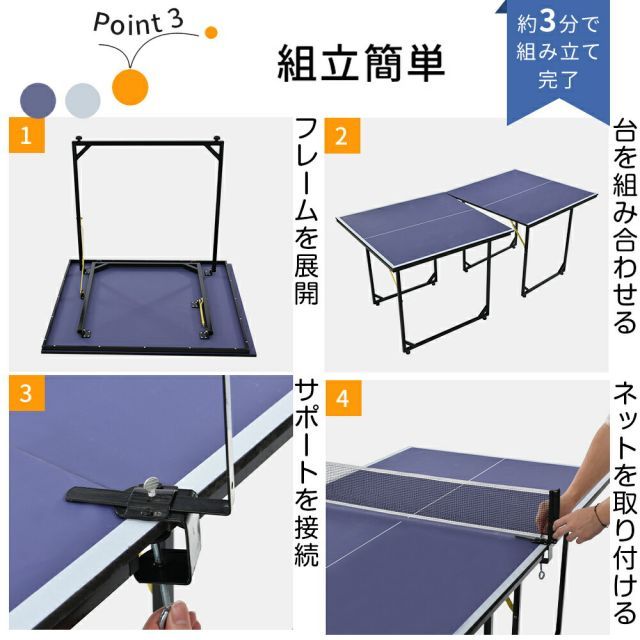 Point 3

組立簡単

約3分で組み立て完了

1

フレームを展開

2

台を組み合わせる

3

サポートを接続

4

ネットを取り付ける