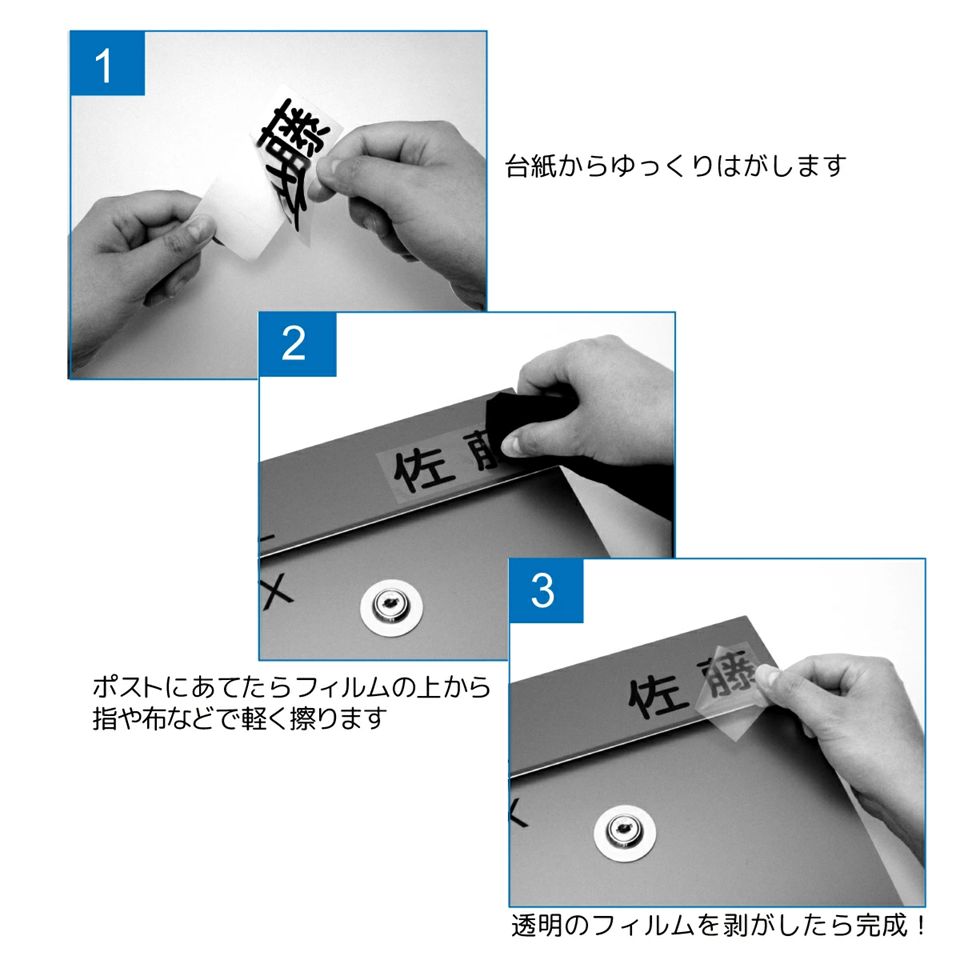 1

藤

台紙からゆっくりはがします

2

佐藤

ポストにあてたらフィルムの上から指や布などで軽く擦ります

3

佐藤

透明のフィルムを剥がしたら完成！