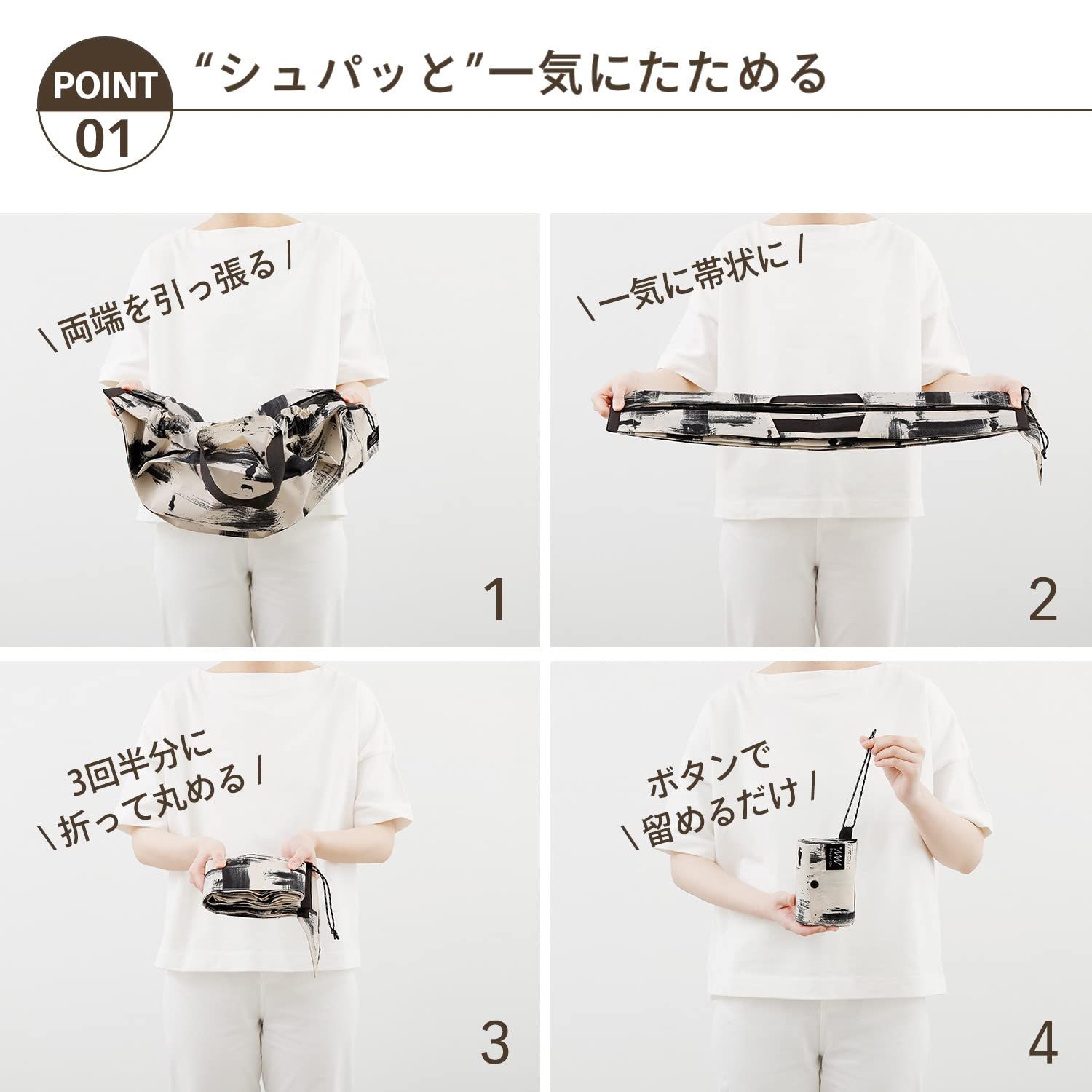 POINT 01

“シュパッと”一気にたためる

\ 両端を引っ張る /

1

\ 一気に帯状に /

2

3回半分に
\ 折って丸める /

3

ボタンで
\ 留めるだけ /

4