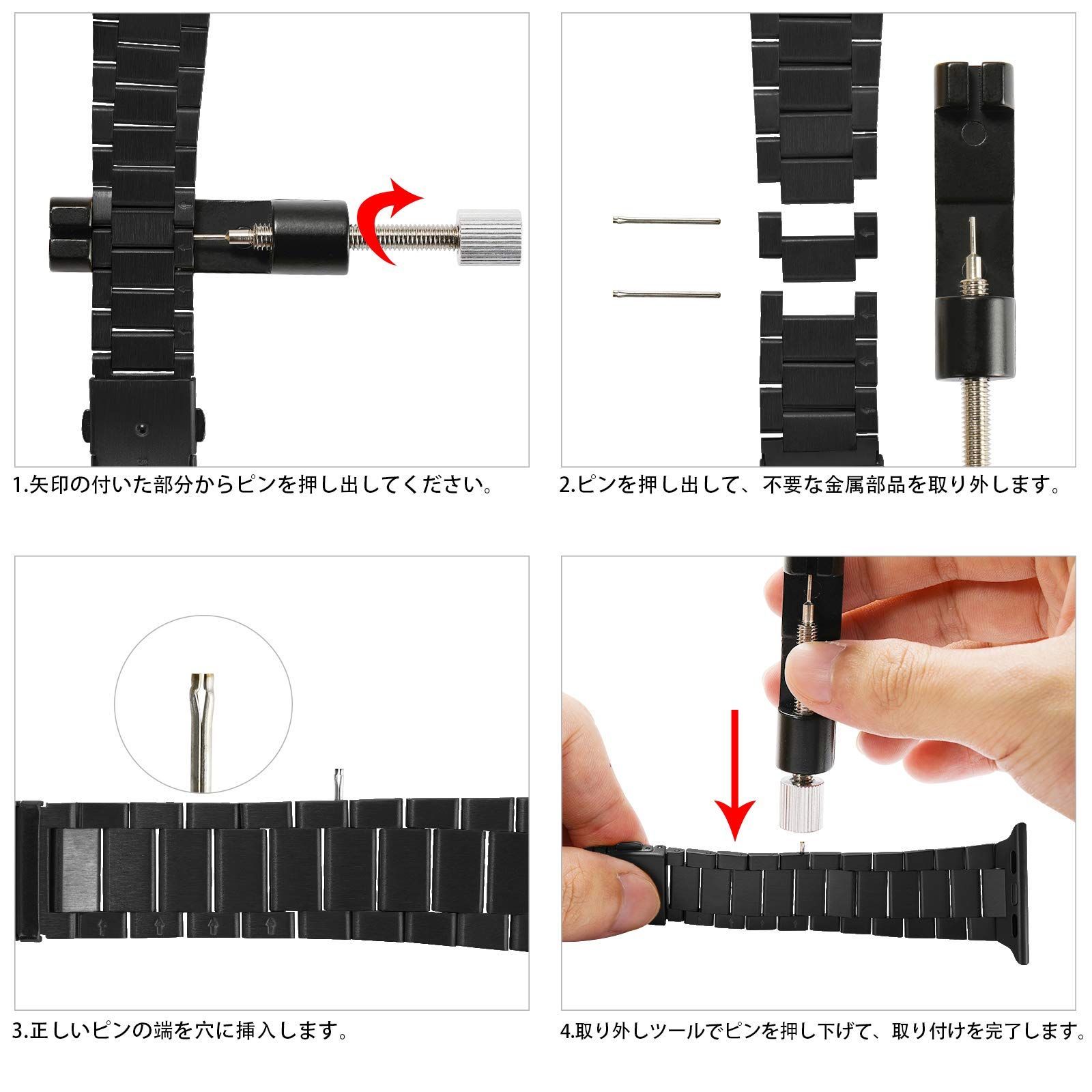 1.矢印の付いた部分からピンを押し出してください。

2.ピンを押し出して、不要な金属部品を取り外します。

3.正しいピンの端を穴に挿入します。

4.取り外しツールでピンを押し下げて、取り付けを完了します。