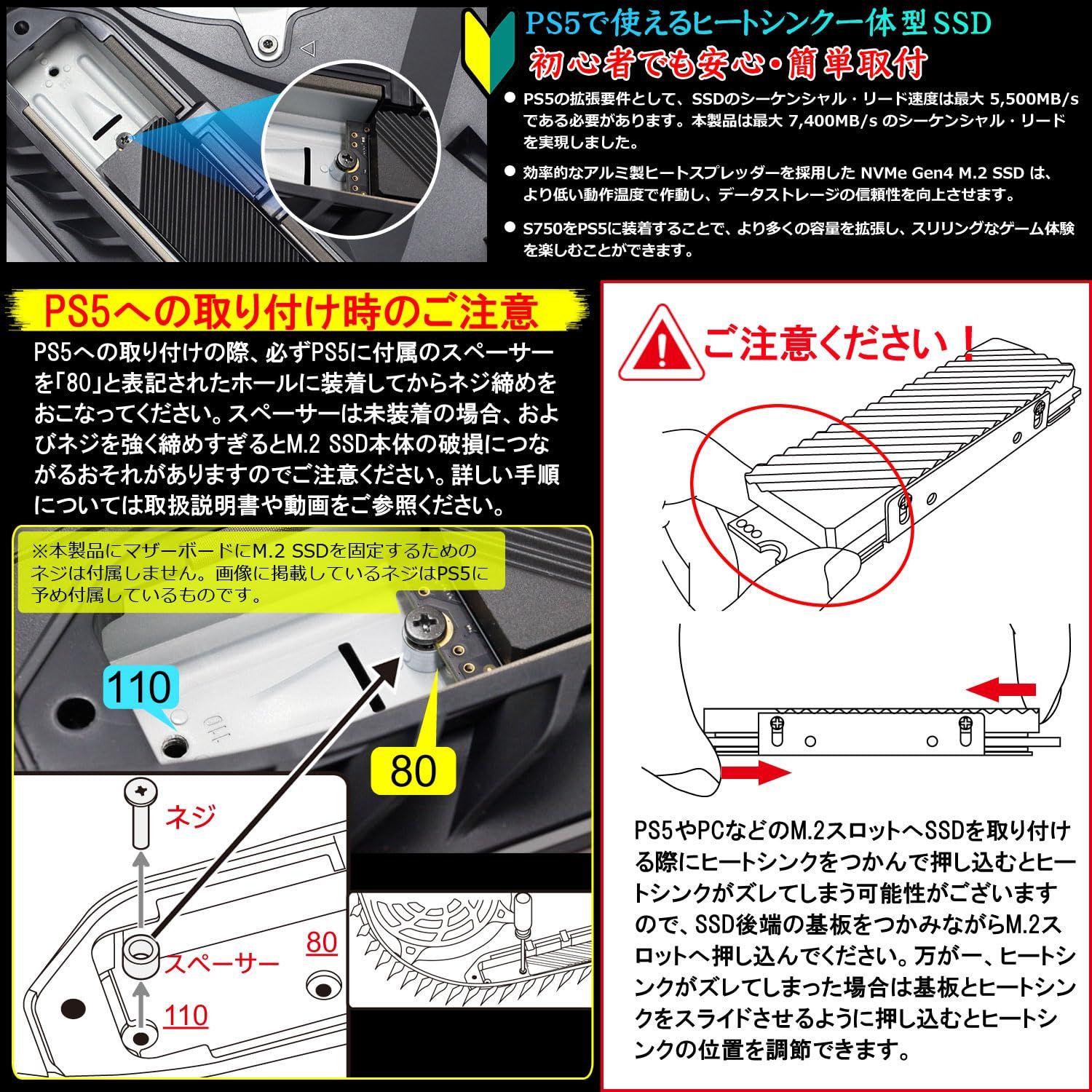 PS5で使えるヒートシンク一体型SSD
初心者でも安心・簡単取付

● PS5の拡張要件として、SSDのシーケンシャル・リード速度は最大 5,500MB/s である必要があります。本製品は最大 7,400MB/s のシーケンシャル・リードを実現しました。

● 効率的なアルミ製ヒートスプレッダーを採用した NVMe Gen4 M.2 SSD は、より低い動作温度で作動し、データストレージの信頼性を向上させます。

● S750をPS5に装着することで、より多くの容量を拡張し、スリリングなゲーム体験を楽しむことができます。

PS5への取り付け時のご注意

PS5への取り付けの際、必ずPS5に付属のスペーサーを「80」と表記されたホールに装着してからネジ締めをおこなってください。スペーサーは未装着の場合、およびネジを強く締めすぎるとM.2 SSD本体の破損につながるおそれがありますのでご注意ください。詳しい手順については取扱説明書や動画をご参照ください。

※本製品にマザーボードにM.2 SSDを固定するためのネジは付属しません。画像に掲載しているネジはPS5に予め付属しているものです。

110

110

80

ネジ

スペーサー

80

110

ご注意ください！

PS5やPCなどのM.2スロットへSSDを取り付ける際にヒートシンクをつかんで押し込むとヒートシンクがズレてしまう可能性がございますので、SSD後端の基板をつかみながらM.2スロットへ押し込んでください。万が一、ヒートシンクがズレてしまった場合は基板とヒートシンクをスライドさせるように押し込むとヒートシンクの位置を調節できます。