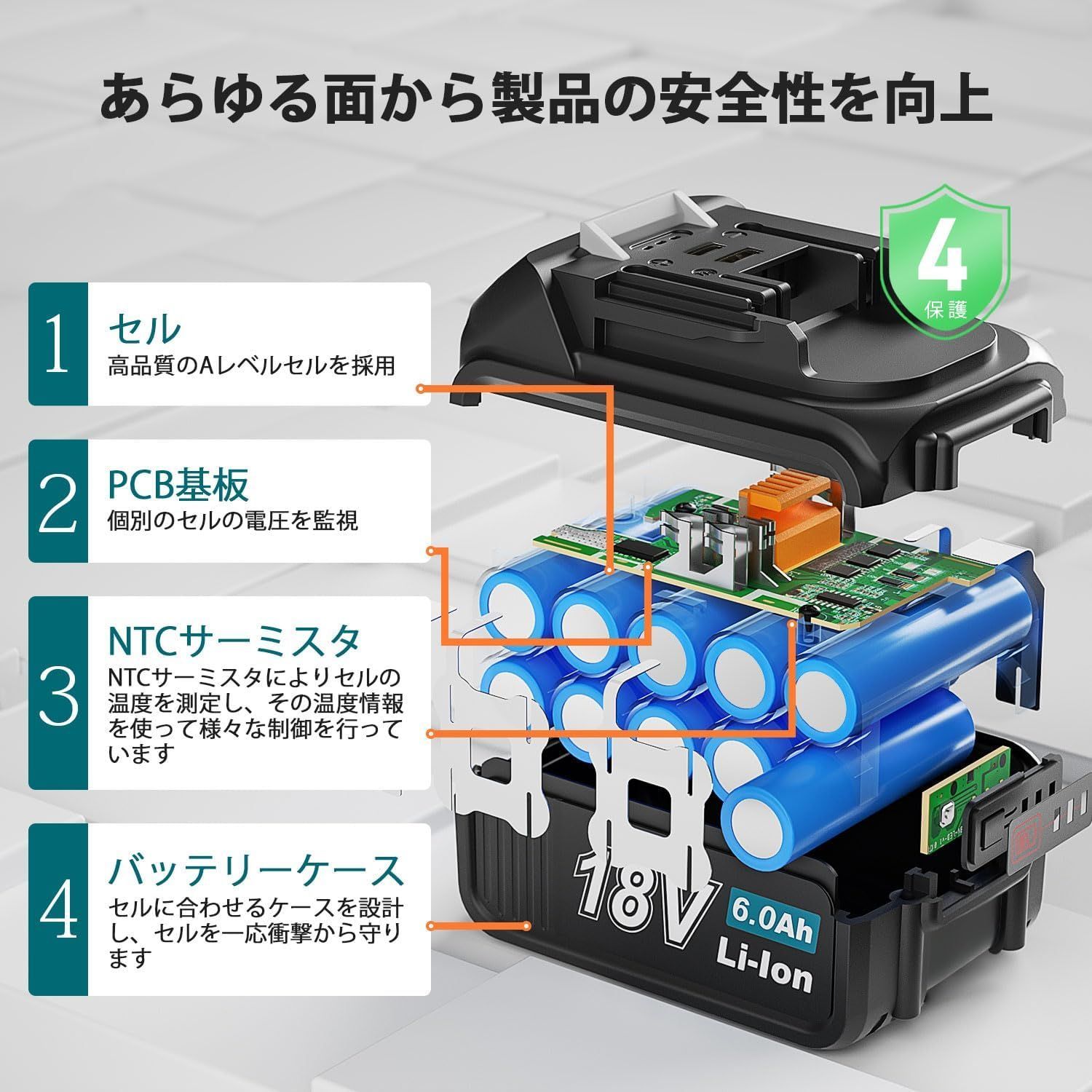 あらゆる面から製品の安全性を向上

4
保護

1
セル
高品質のAレベルセルを採用

2
PCB基板
個別のセルの電圧を監視

3
NTCサーミスタ
NTCサーミスタによりセルの温度を測定し、その温度情報を使って様々な制御を行っています

4
バッテリーケース
セルに合わせるケースを設計し、セルを一応衝撃から守ります

18V
6.0Ah
Li-Ion