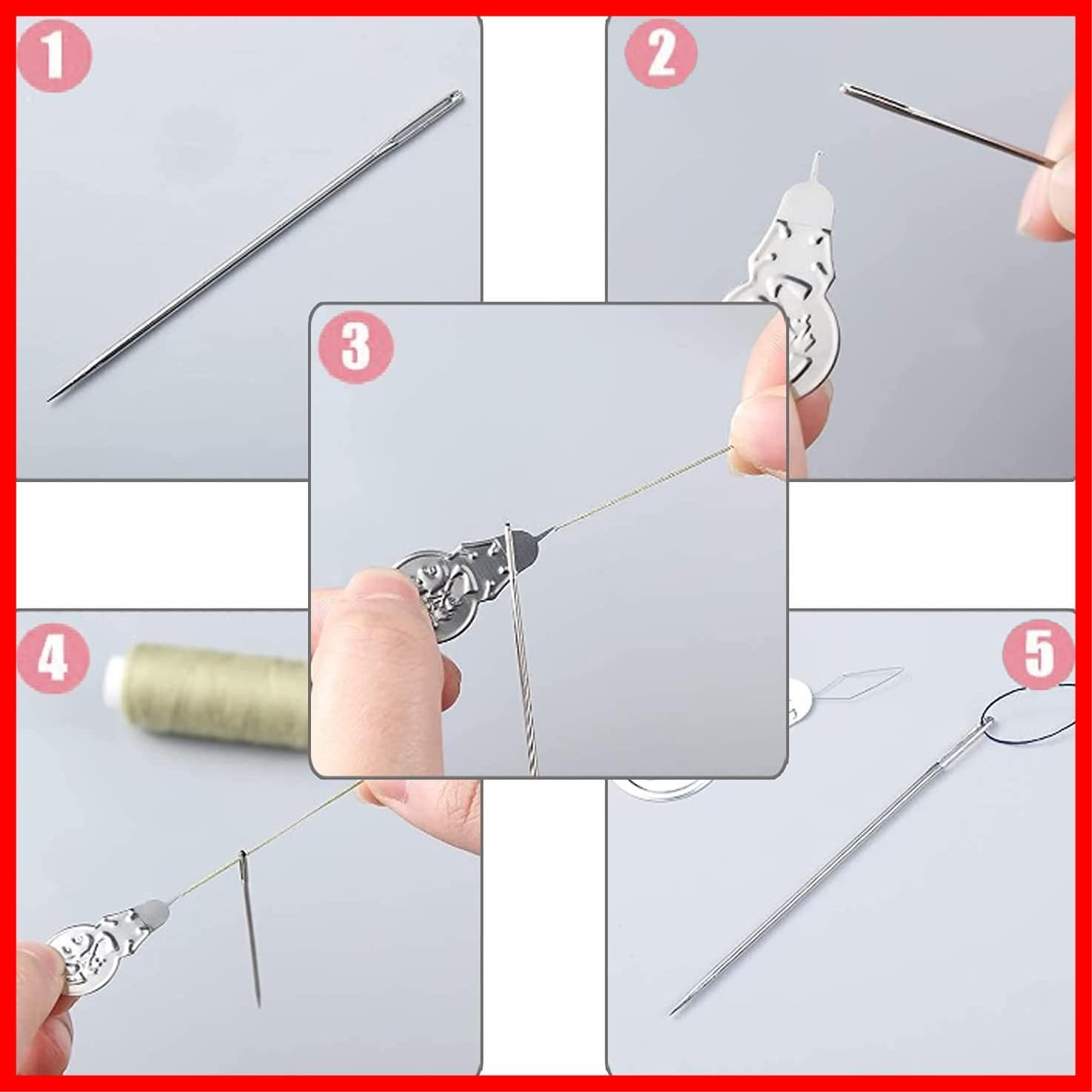 1

2

3

4

5