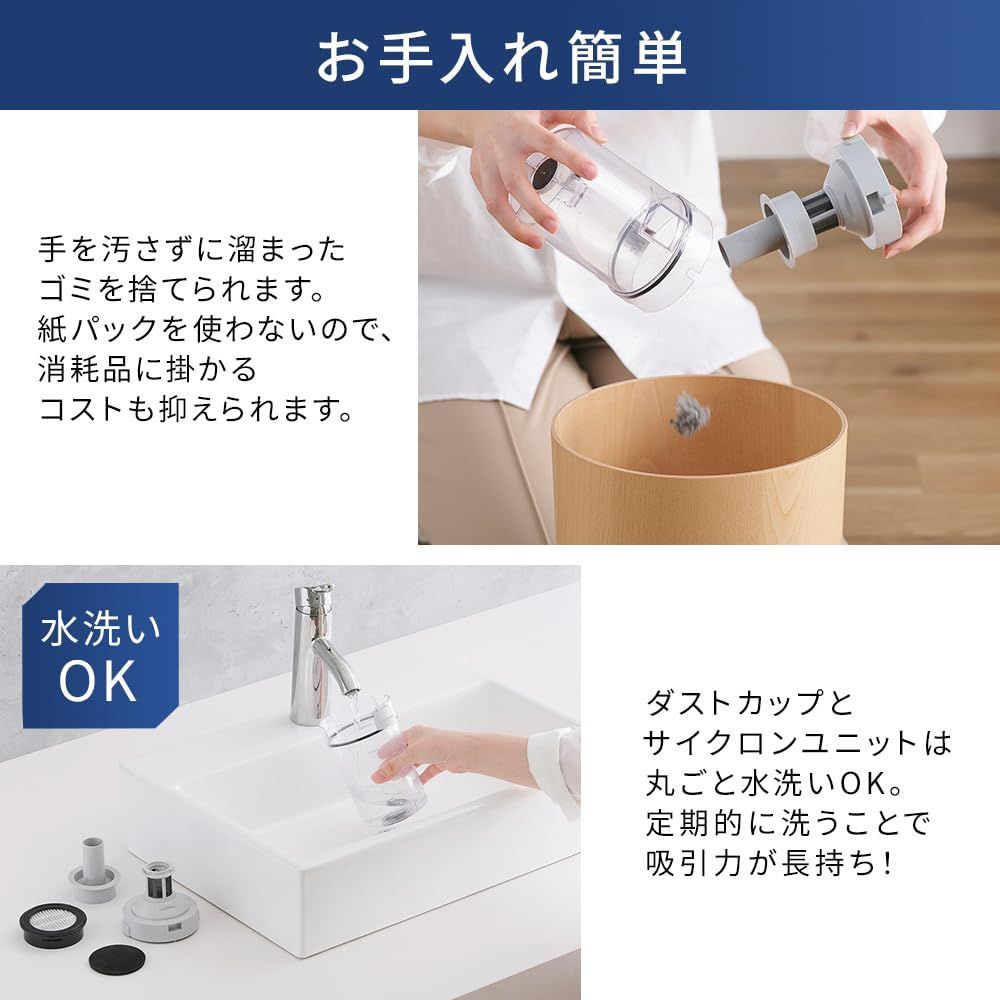 お手入れ簡単

手を汚さずに溜まったゴミを捨てられます。紙パックを使わないので、消耗品に掛かるコストも抑えられます。

水洗いOK

ダストカップとサイクロンユニットは丸ごと水洗いOK。定期的に洗うことで吸引力が長持ち！