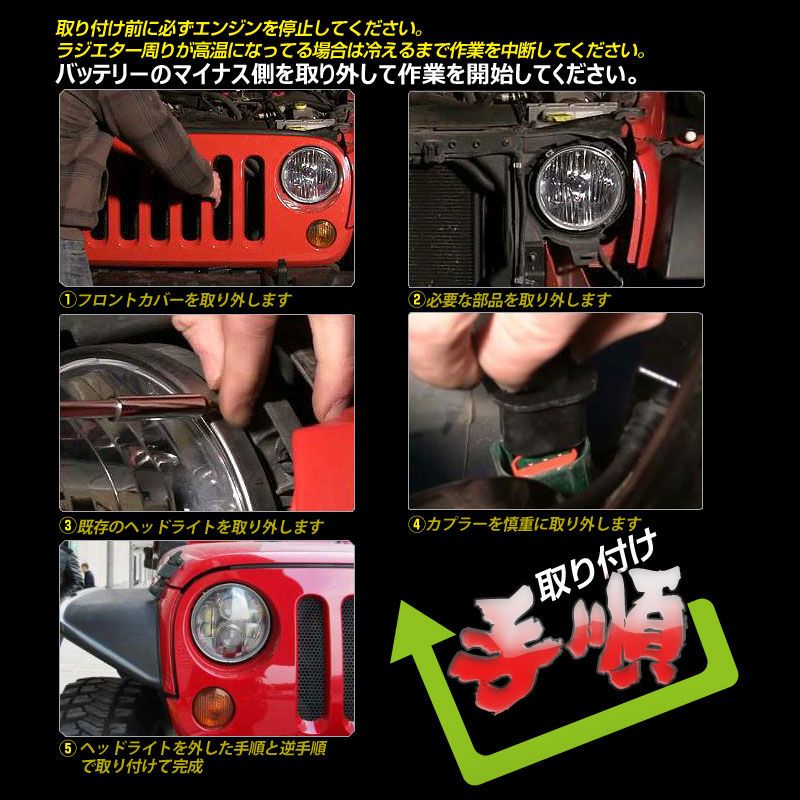 取り付け前に必ずエンジンを停止してください。
ラジエター周りが高温になってる場合は冷えるまで作業を中断してください。
バッテリーのマイナス側を取り外して作業を開始してください。

①フロントカバーを取り外します

②必要な部品を取り外します

③既存のヘッドライトを取り外します

④カプラーを慎重に取り外します

⑤ヘッドライトを外した手順と逆手順で取り付けて完成

取り付け
手順