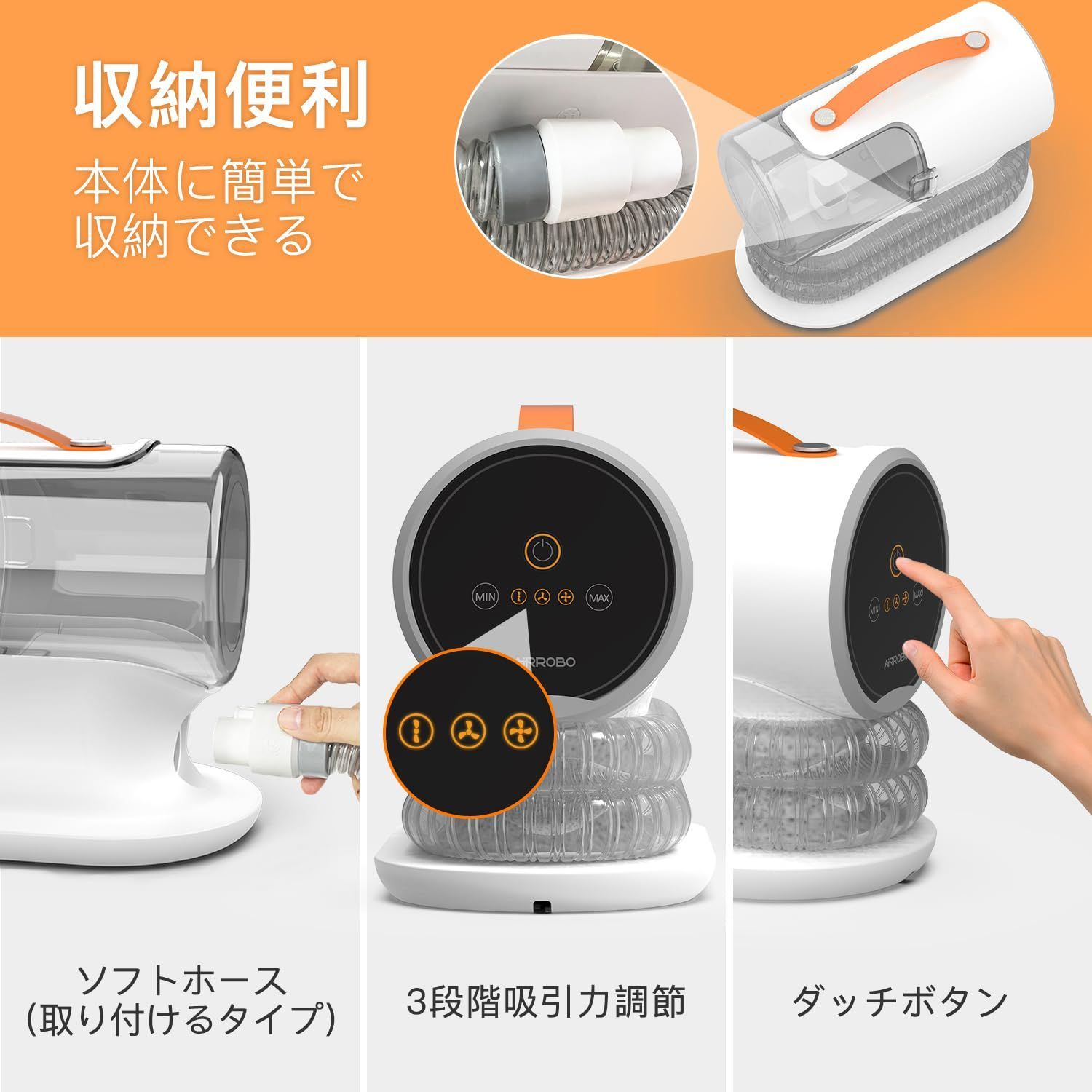 収納便利

本体に簡単で収納できる

MIN

MAX

AIRROBO

MIN

MAX

AIRROBO

ソフトホース
(取り付けるタイプ)

3段階吸引力調節

ダッチボタン