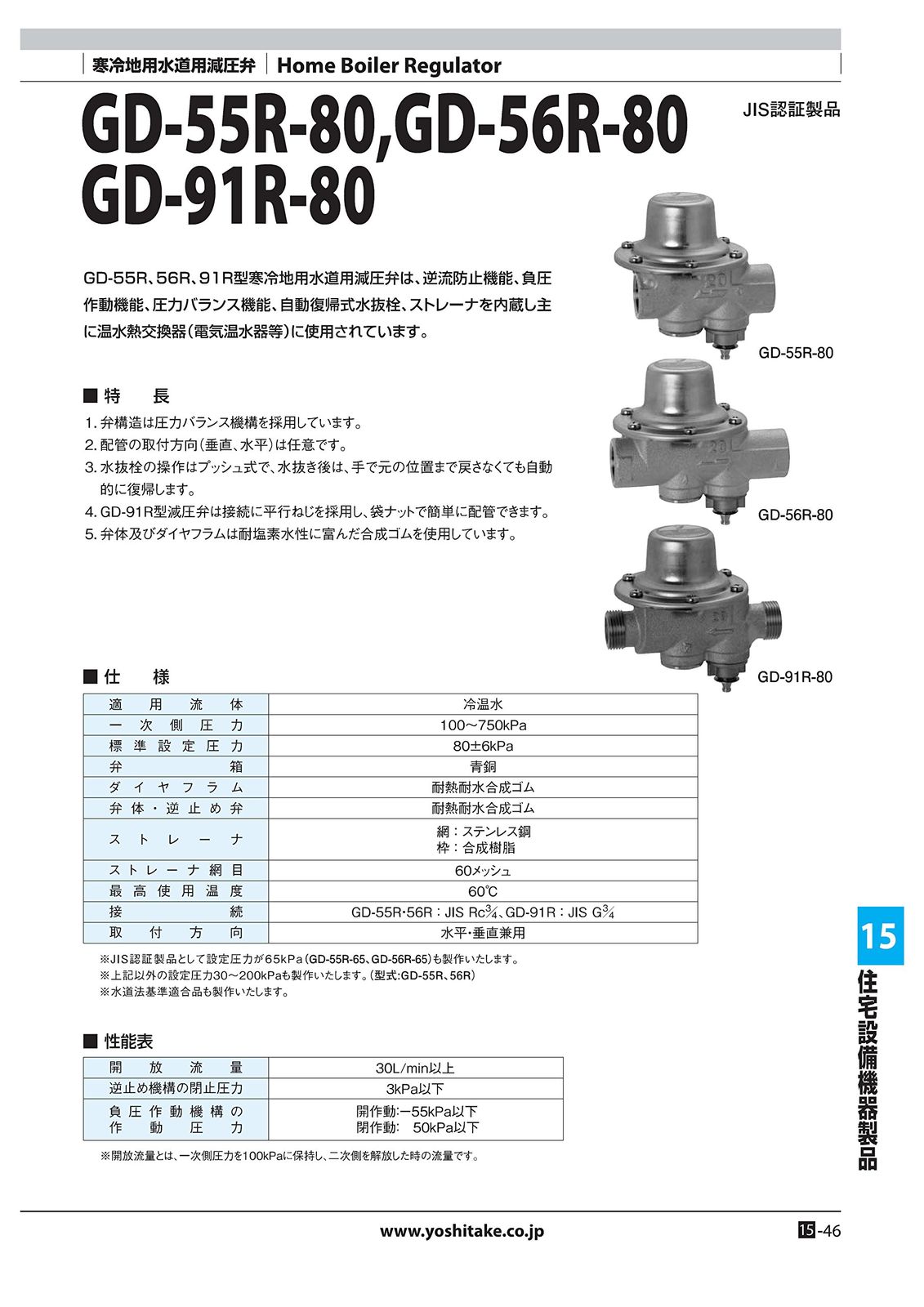 寒冷地用水道用減圧弁 | Home Boiler Regulator

GD-55R-80,GD-56R-80
GD-91R-80

JIS認証製品

GD-55R、56R、91R型寒冷地用水道用減圧弁は、逆流防止機能、負圧作動機能、圧力バランス機能、自動復帰式水抜栓、ストレーナを内蔵し主に温水熱交換器（電気温水器等）に使用されています。

GD-55R-80
GD-56R-80
GD-91R-80

■ 特　長
1. 弁構造は圧力バランス機構を採用しています。
2. 配管の取付方向（垂直、水平）は任意です。
3. 水抜栓の操作はプッシュ式で、水抜き後は、手で元の位置まで戻さなくても自動的に復帰します。
4. GD-91R型減圧弁は接続に平行ねじを採用し、袋ナットで簡単に配管できます。
5. 弁体及びダイヤフラムは耐塩素水性に富んだ合成ゴムを使用しています。

■ 仕　様
| 適用流体 | 冷温水 |
|---|---|
| 一次側圧力 | 100〜750kPa |
| 標準設定圧力 | 80±6kPa |
| 弁箱 | 青銅 |
| ダイヤフラム | 耐熱耐水合成ゴム |
| 弁体・逆止め弁 | 耐熱耐水合成ゴム |
| ストレーナ | 網：ステンレス鋼 枠：合成樹脂 |
| ストレーナ網目 | 60メッシュ |
| 最高使用温度 | 60℃ |
| 接続 | GD-55R・56R：JIS Rc$\frac{3}{4}$、GD-91R：JIS G$\frac{3}{4}$ |
| 取付方向 | 水平・垂直兼用 |

※JIS認証製品として設定圧力が65kPa（GD-55R-65、GD-56R-65）も製作いたします。
※上記以外の設定圧力30〜200kPaも製作いたします。（型式:GD-55R、56R）
※水道法基準適合品も製作いたします。

■ 性能表
| 開放流量 | 30L/min以上 |
|---|---|
| 逆止め機構の閉止圧力 | 3kPa以下 |
| 負圧作動機構の作動圧力 | 開作動:−55kPa以下 閉作動: 50kPa以下 |

※開放流量とは、一次側圧力を100kPaに保持し、二次側を解放した時の流量です。

15
住宅設備機器製品

www.yoshitake.co.jp
15-46