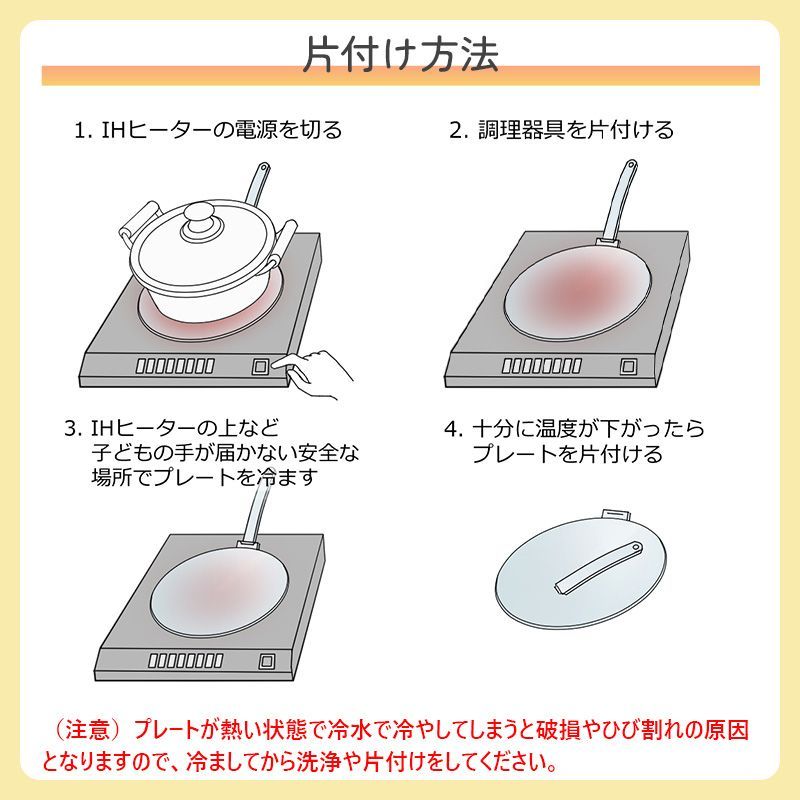 片付け方法

1. IHヒーターの電源を切る

2. 調理器具を片付ける

3. IHヒーターの上など子どもの手が届かない安全な場所でプレートを冷ます

4. 十分に温度が下がったらプレートを片付ける

（注意）プレートが熱い状態で冷水で冷やしてしまうと破損やひび割れの原因となりますので、冷ましてから洗浄や片付けをしてください。