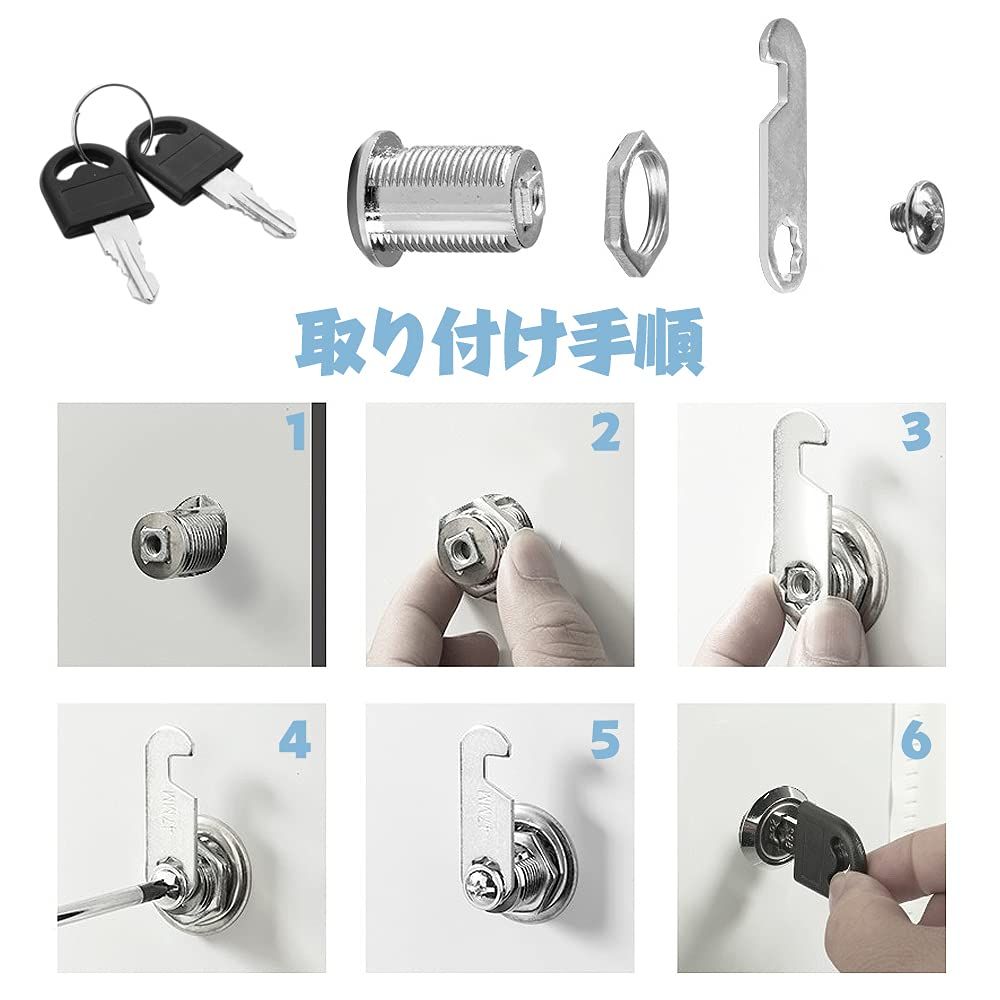 取り付け手順

1

2

3

4

5

6