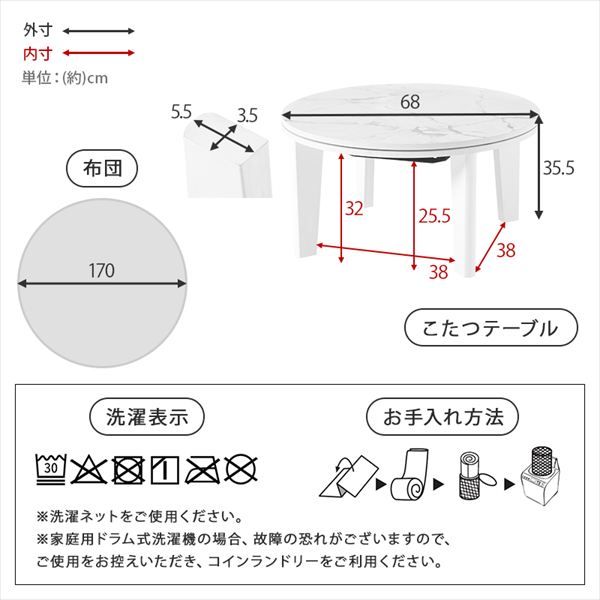 外寸
内寸
単位：(約)cm

5.5
3.5
68
35.5
32
25.5
38
38

布団
170

こたつテーブル

洗濯表示
30

お手入れ方法

※洗濯ネットをご使用ください。
※家庭用ドラム式洗濯機の場合、故障の恐れがございますので、ご使用をお控えいただき、コインランドリーをご利用ください。