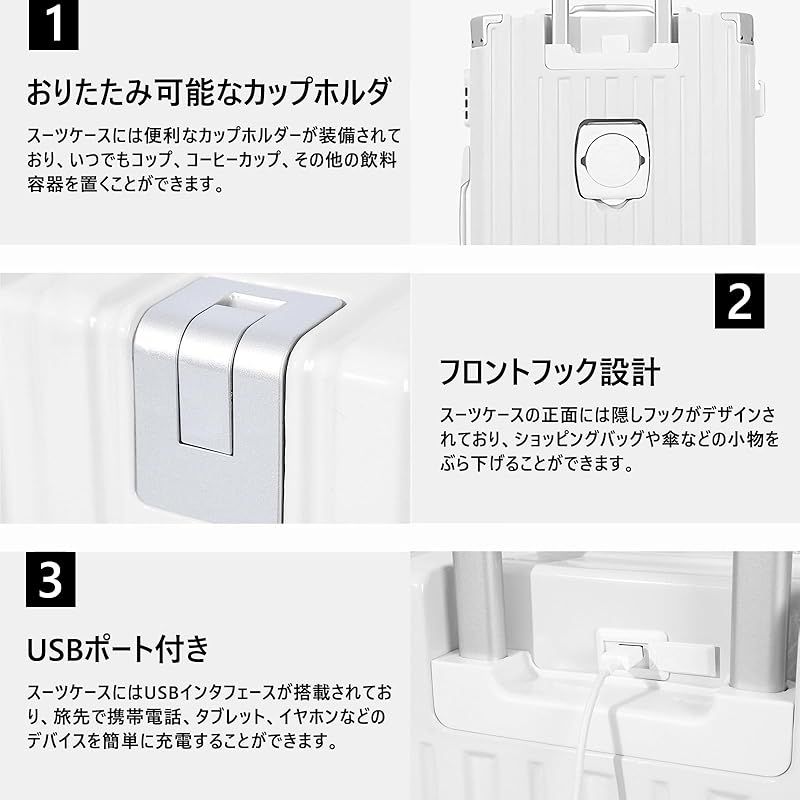 1

おりたたみ可能なカップホルダ

スーツケースには便利なカップホルダーが装備されており、いつでもコップ、コーヒーカップ、その他の飲料容器を置くことができます。

2

フロントフック設計

スーツケースの正面には隠しフックがデザインされており、ショッピングバッグや傘などの小物をぶら下げることができます。

3

USBポート付き

スーツケースにはUSBインタフェースが搭載されており、旅先で携帯電話、タブレット、イヤホンなどのデバイスを簡単に充電することができます。