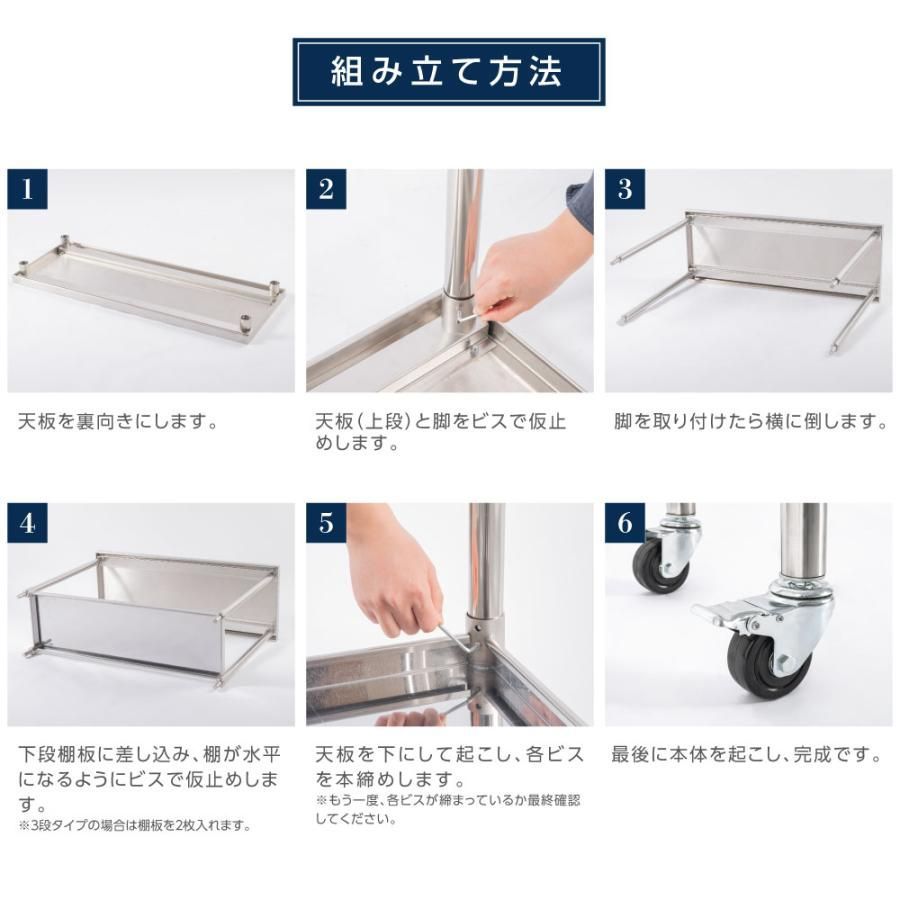 組み立て方法

1

天板を裏向きにします。

2

天板（上段）と脚をビスで仮止めします。

3

脚を取り付けたら横に倒します。

4

下段棚板に差し込み、棚が水平になるようにビスで仮止めします。
※3段タイプの場合は棚板を2枚入れます。

5

天板を下にして起こし、各ビスを本締めします。
※もう一度、各ビスが締まっているか最終確認してください。

6

最後に本体を起こし、完成です。