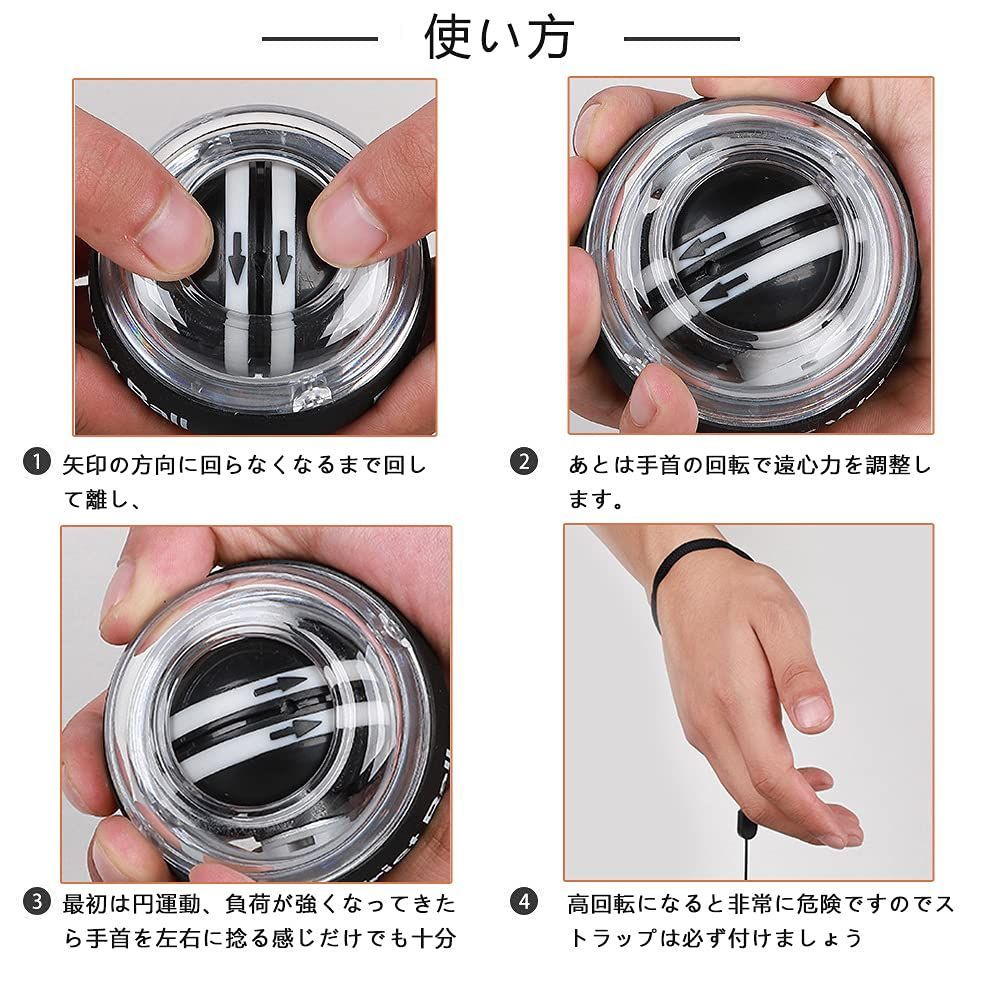 使い方

❶ 矢印の方向に回らなくなるまで回して離し、

❷ あとは手首の回転で遠心力を調整します。

❸ 最初は円運動、負荷が強くなってきたら手首を左右に捻る感じだけでも十分

❹ 高回転になると非常に危険ですのでストラップは必ず付けましょう