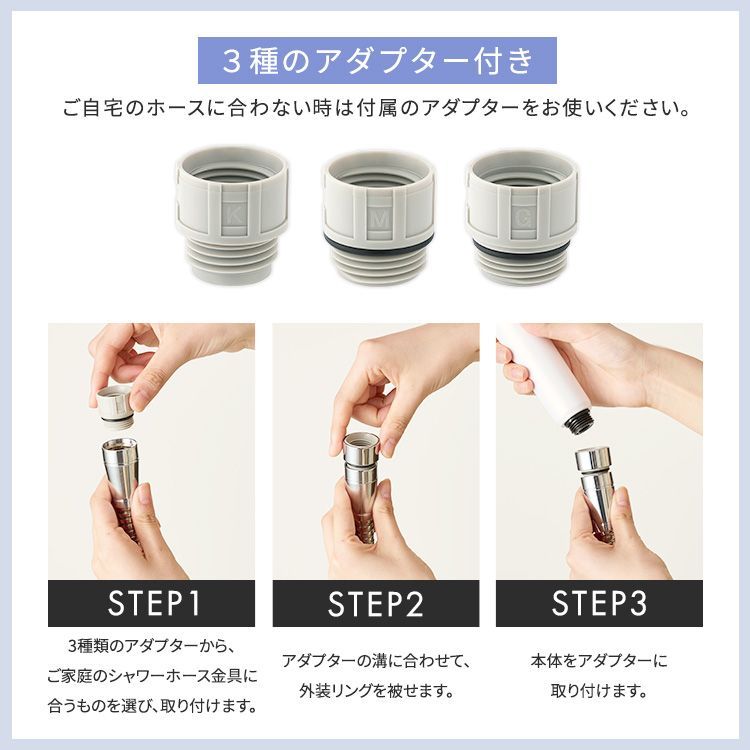 3種のアダプター付き

ご自宅のホースに合わない時は付属のアダプターをお使いください。

K

M

G

STEP1

3種類のアダプターから、ご家庭のシャワーホース金具に合うものを選び、取り付けます。

STEP2

アダプターの溝に合わせて、外装リングを被せます。

STEP3

本体をアダプターに取り付けます。