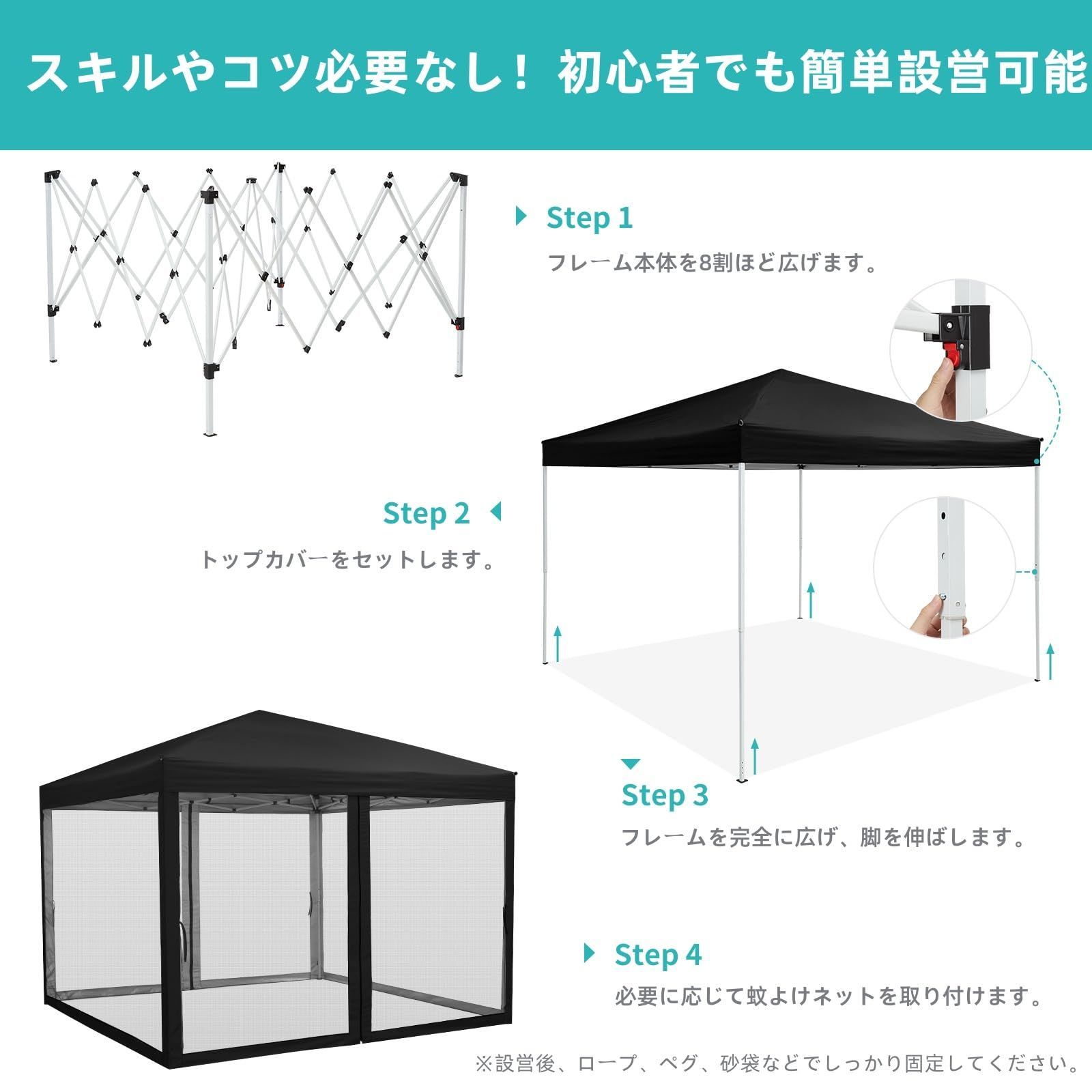 スキルやコツ必要なし！初心者でも簡単設営可能

Step 1
フレーム本体を8割ほど広げます。

Step 2
トップカバーをセットします。

Step 3
フレームを完全に広げ、脚を伸ばします。

Step 4
必要に応じて蚊よけネットを取り付けます。

※設営後、ロープ、ペグ、砂袋などでしっかり固定してください。