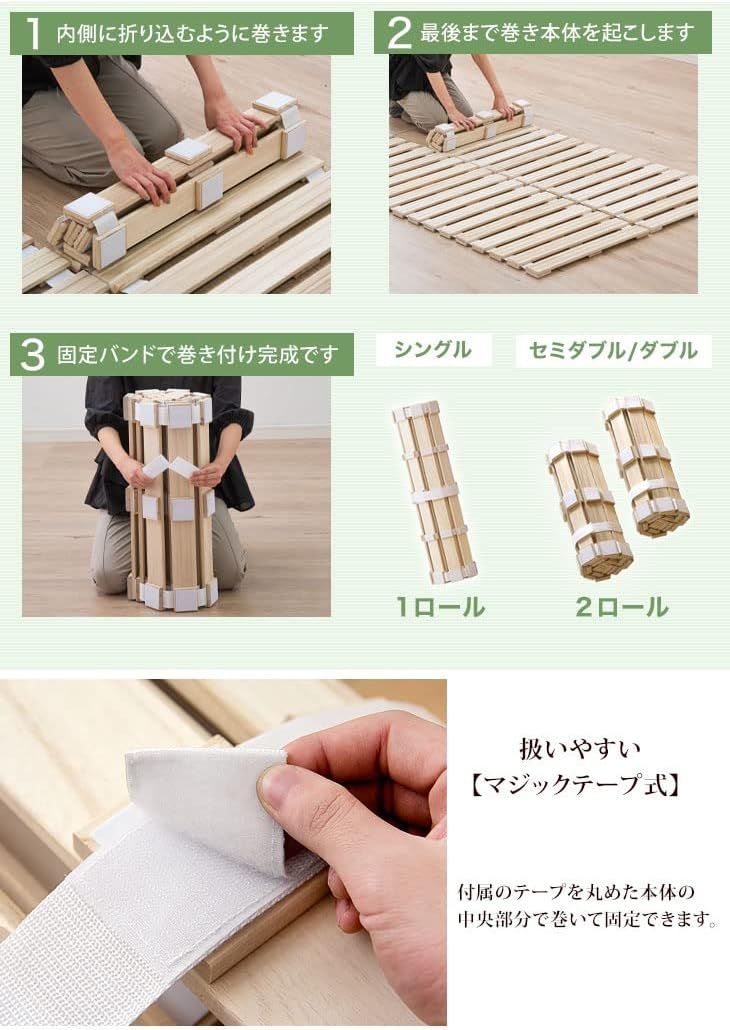 1 内側に折り込むように巻きます

2 最後まで巻き本体を起こします

3 固定バンドで巻き付け完成です

シングル

セミダブル/ダブル

1ロール

2ロール

扱いやすい
【マジックテープ式】

付属のテープを丸めた本体の中央部分で巻いて固定できます。