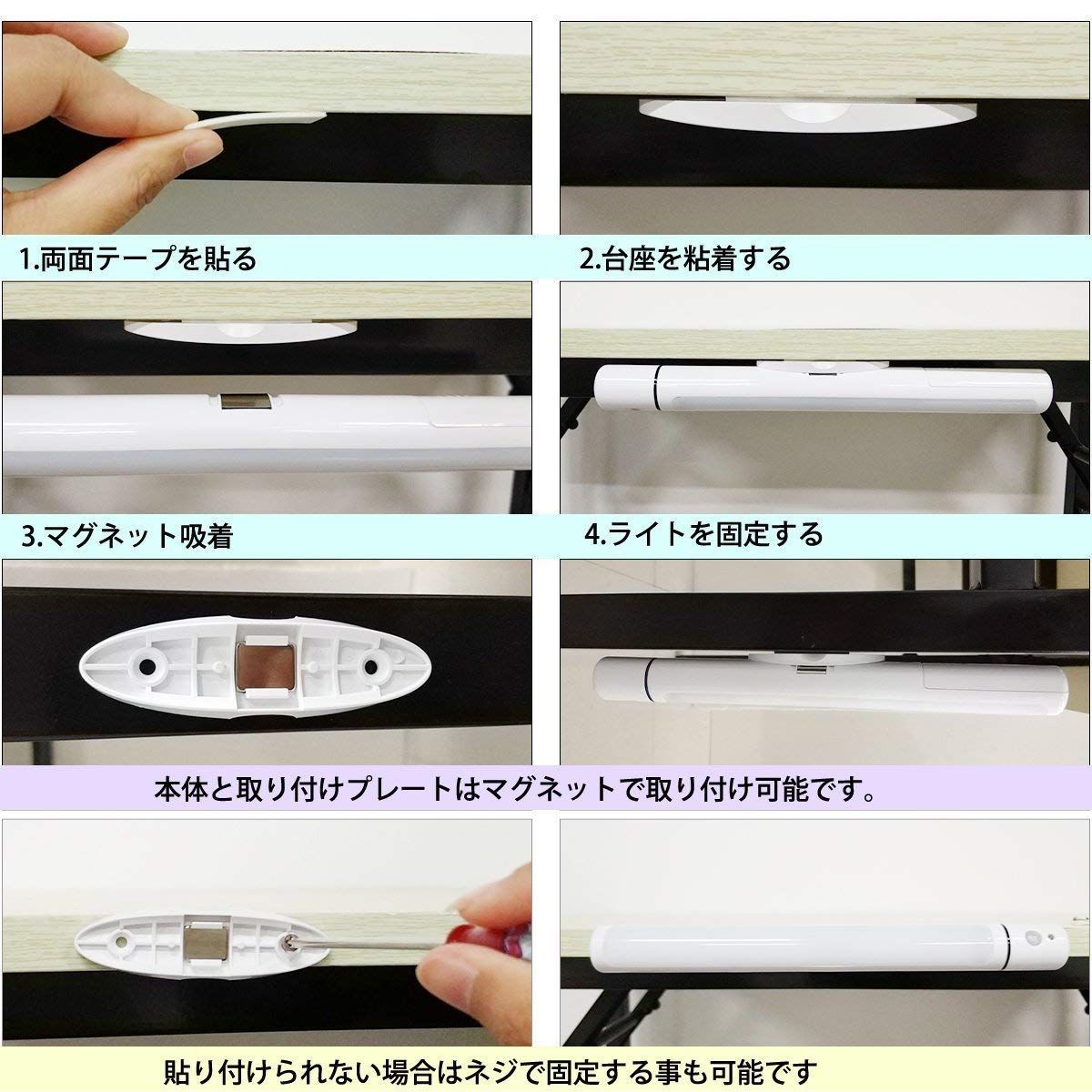 1.両面テープを貼る

2.台座を粘着する

3.マグネット吸着

4.ライトを固定する

本体と取り付けプレートはマグネットで取り付け可能です。

貼り付けられない場合はネジで固定する事も可能です