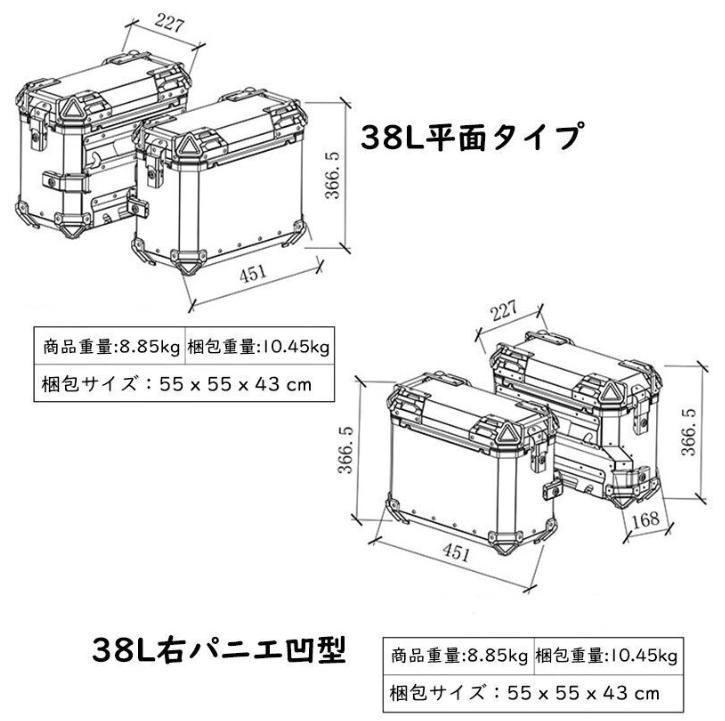 227

38L平面タイプ

366.5

451

| 商品重量:8.85kg | 梱包重量:10.45kg |
|---|---|
| 梱包サイズ：55 x 55 x 43 cm | |

227

366.5

366.5

168

451

38L右パニエ凹型

| 商品重量:8.85kg | 梱包重量:10.45kg |
|---|---|
| 梱包サイズ：55 x 55 x 43 cm | |