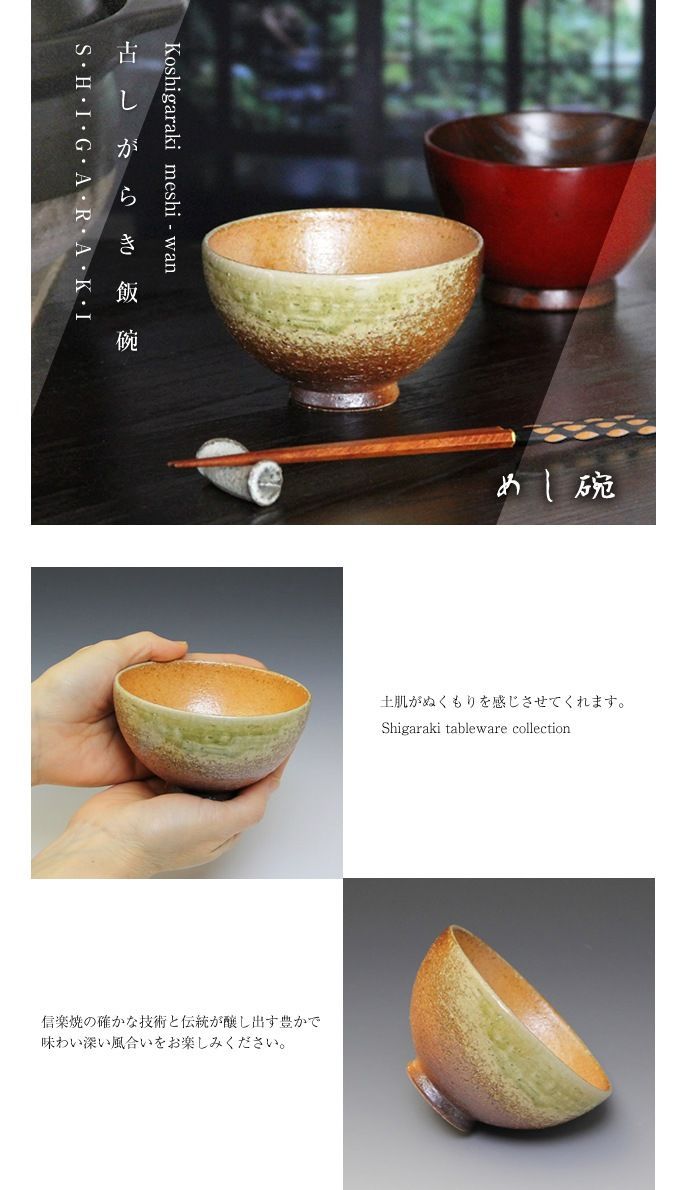 Koshigaraki meshi - wan

古しがらき飯碗

S・H・I・G・A・R・A・K・I

めし碗

土肌がぬくもりを感じさせてくれます。
Shigaraki tableware collection

信楽焼の確かな技術と伝統が醸し出す豊かで味わい深い風合いをお楽しみください。