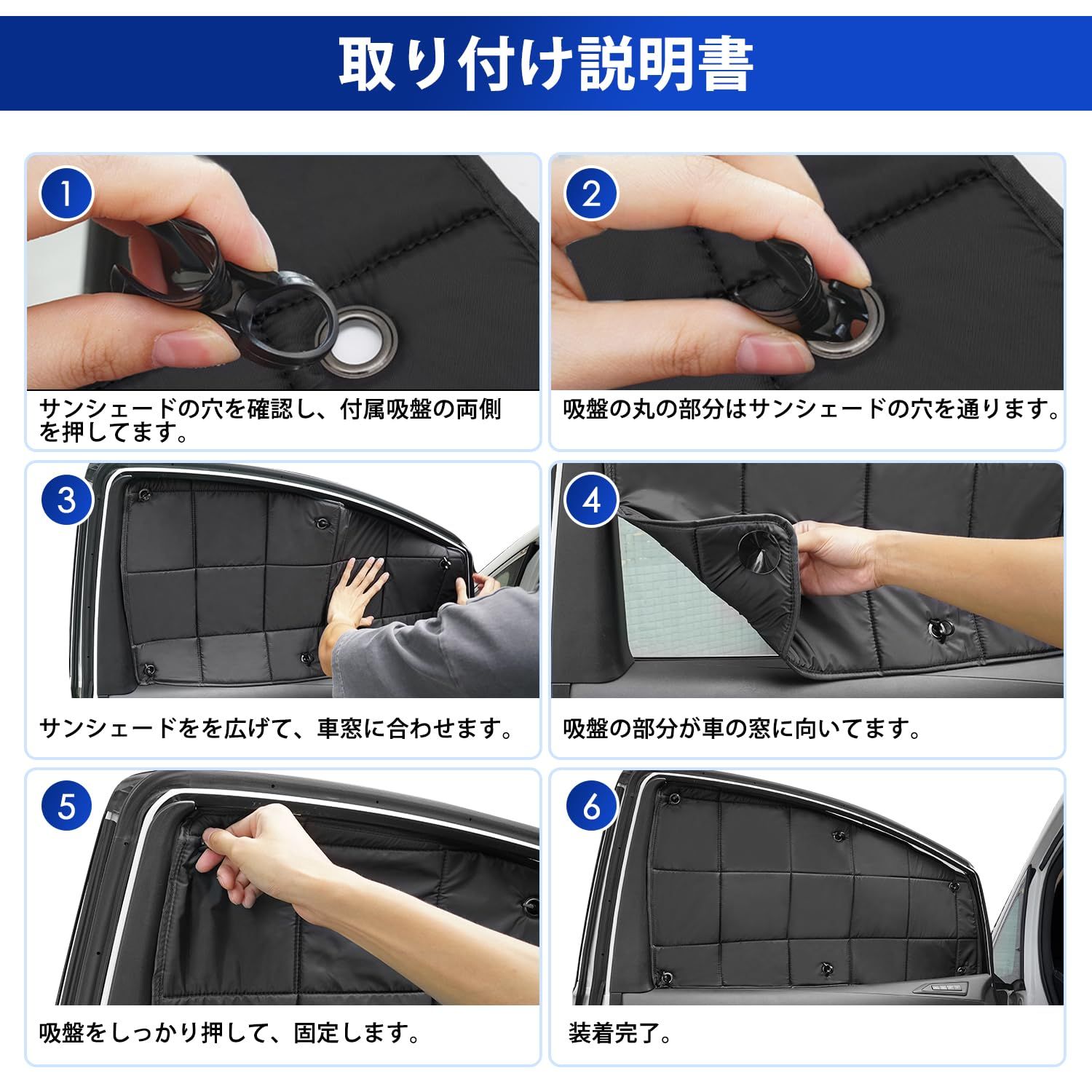 取り付け説明書

1

サンシェードの穴を確認し、付属吸盤の両側を押してます。

2

吸盤の丸の部分はサンシェードの穴を通ります。

3

サンシェードをを広げて、車窓に合わせます。

4

吸盤の部分が車の窓に向いてます。

5

吸盤をしっかり押して、固定します。

6

装着完了。