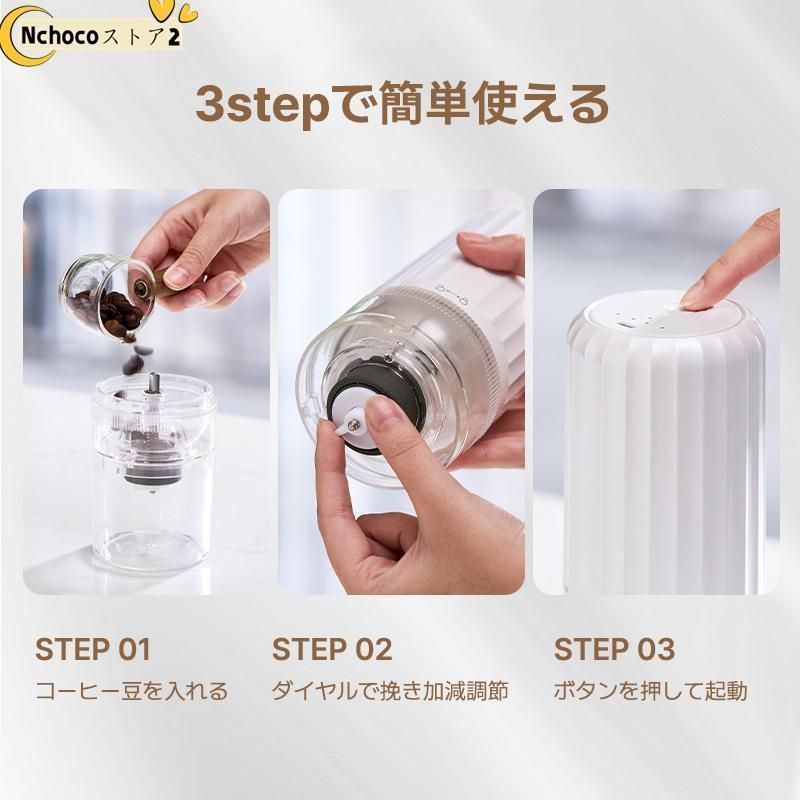 Nchocoストア2

3stepで簡単使える

STEP 01
コーヒー豆を入れる

STEP 02
ダイヤルで挽き加減調節

STEP 03
ボタンを押して起動