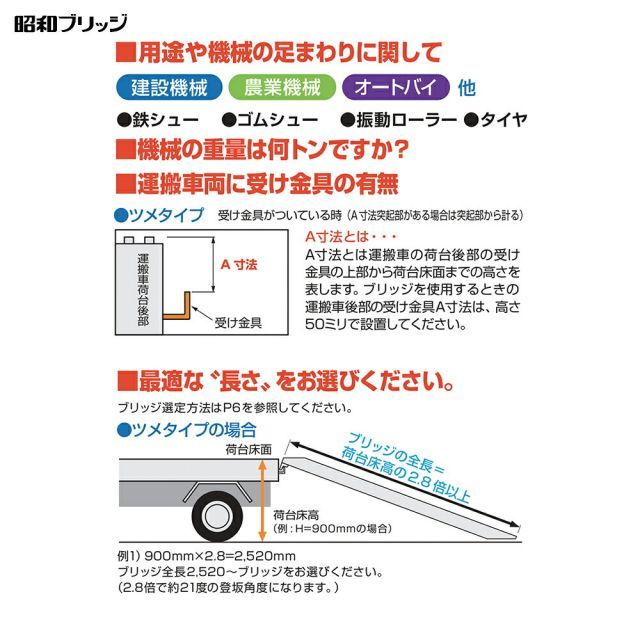 昭和ブリッジ

■用途や機械の足まわりに関して

建設機械 農業機械 オートバイ 他

●鉄シュー ●ゴムシュー ●振動ローラー ●タイヤ

■機械の重量は何トンですか?

■運搬車両に受け金具の有無

●ツメタイプ 受け金具がついている時（A寸法突起部がある場合は突起部から計る）

運搬車荷台後部

A 寸法

受け金具

A寸法とは・・・
A寸法とは運搬車の荷台後部の受け金具の上部から荷台床面までの高さを表します。ブリッジを使用するときの運搬車後部の受け金具A寸法は、高さ50ミリで設置してください。

■最適な〝長さ〟をお選びください。

ブリッジ選定方法はP6を参照してください。

●ツメタイプの場合

荷台床面

ブリッジの全長＝荷台床高の2.8倍以上

荷台床高
（例：H=900mmの場合）

例1）900mm×2.8=2,520mm
ブリッジ全長2,520～ブリッジをお選びください。
（2.8倍で約21度の登坂角度になります。）