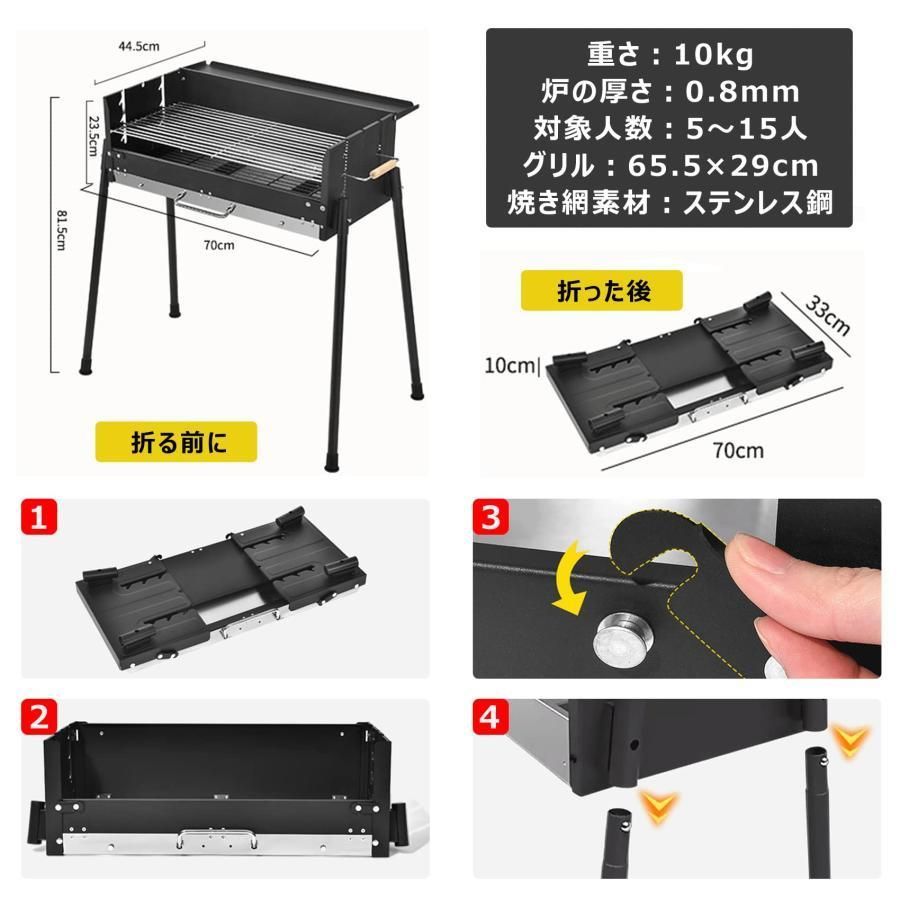 44.5cm
23.5cm
81.5cm
70cm

折る前に

重さ：10kg
炉の厚さ：0.8mm
対象人数：5～15人
グリル：65.5×29cm
焼き網素材：ステンレス鋼

折った後
33cm
10cm
70cm

1
2
3
4