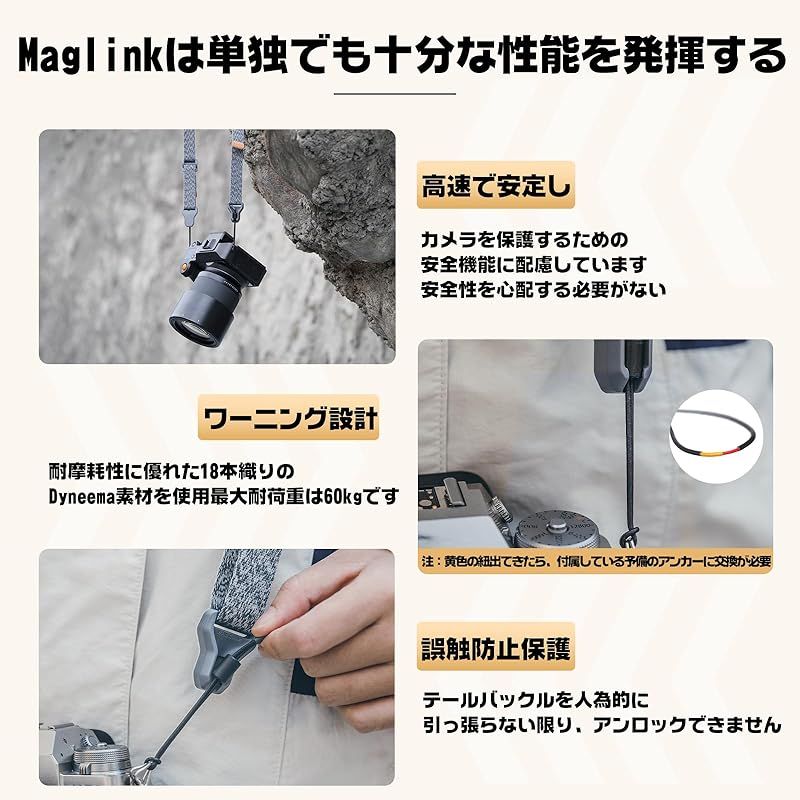 Maglinkは単独でも十分な性能を発揮する

高速で安定し

カメラを保護するための
安全機能に配慮しています
安全性を心配する必要がない

ワーニング設計

耐摩耗性に優れた18本織りの
Dyneema素材を使用最大耐荷重は60kgです

注：黄色の紐出てきたら、付属している予備のアンカーに交換が必要

誤触防止保護

テールバックルを人為的に
引っ張らない限り、アンロックできません