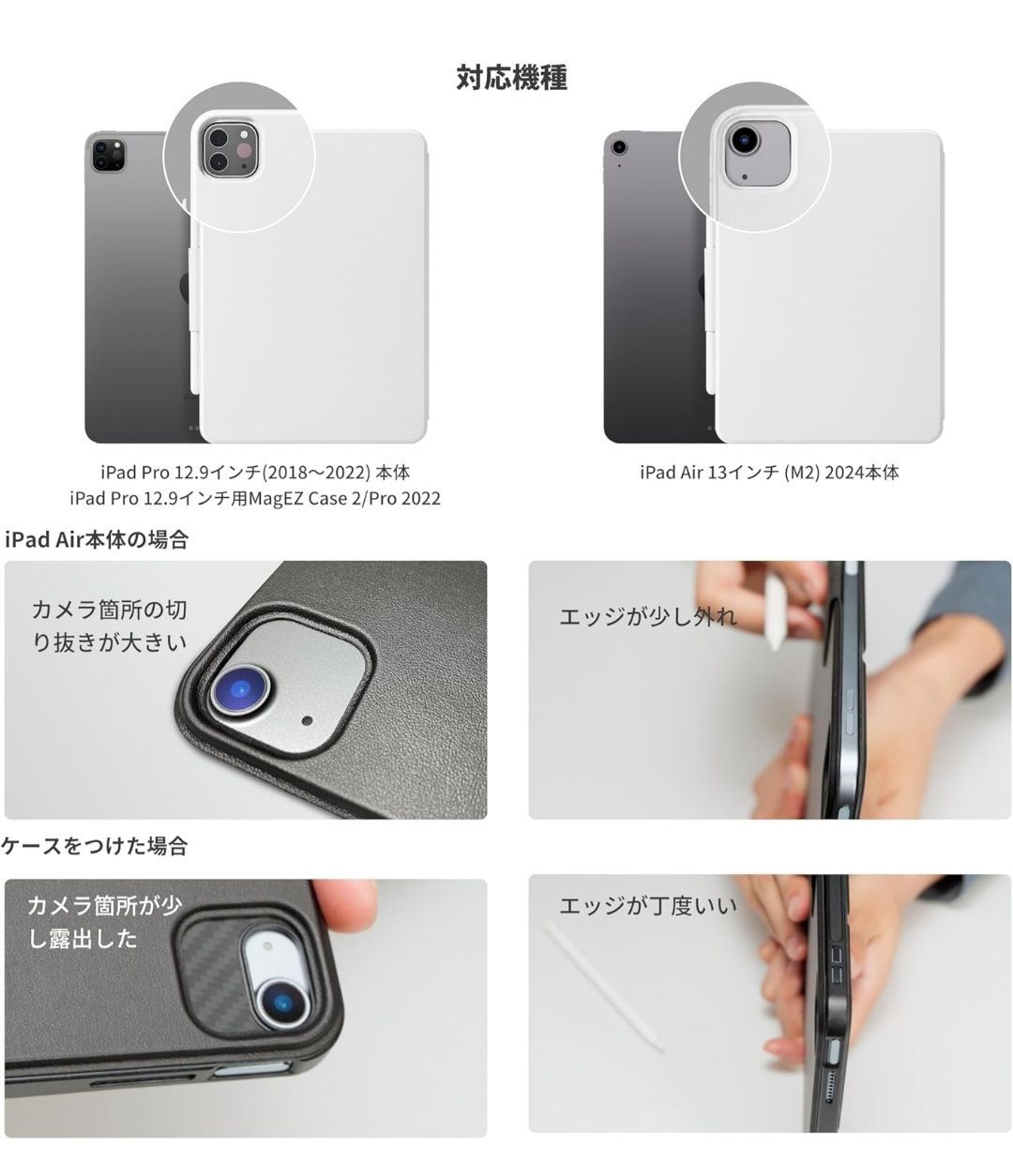 対応機種

iPad Pro 12.9インチ(2018〜2022) 本体
iPad Pro 12.9インチ用MagEZ Case 2/Pro 2022

iPad Air 13インチ (M2) 2024本体

iPad Air本体の場合

カメラ箇所の切り抜きが大きい

エッジが少し外れ

ケースをつけた場合

カメラ箇所が少し露出した

エッジが丁度いい