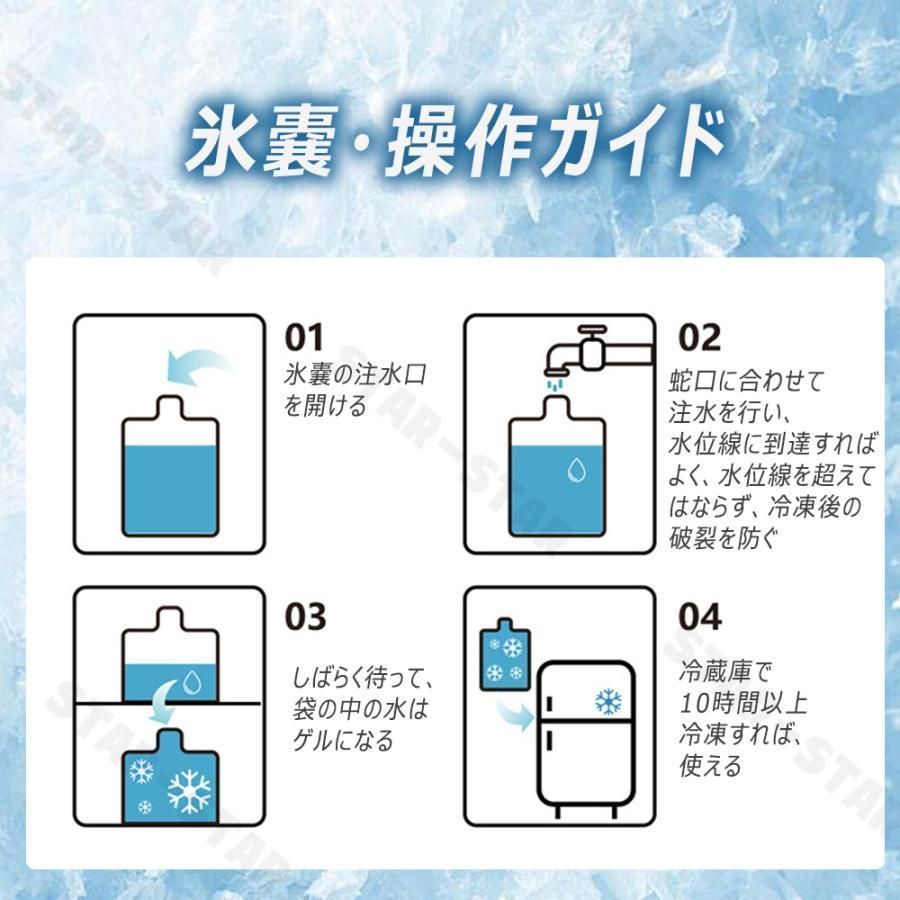 氷嚢・操作ガイド

01
氷嚢の注水口を開ける

02
蛇口に合わせて注水を行い、水位線に到達すればよく、水位線を超えてはならず、冷凍後の破裂を防ぐ

03
しばらく待って、袋の中の水はゲルになる

04
冷蔵庫で10時間以上冷凍すれば、使える

STAR-STAR