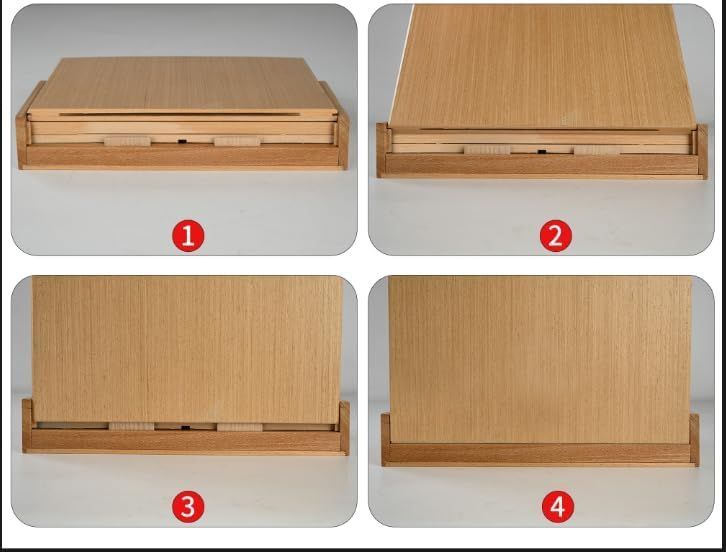 1

2

3

4