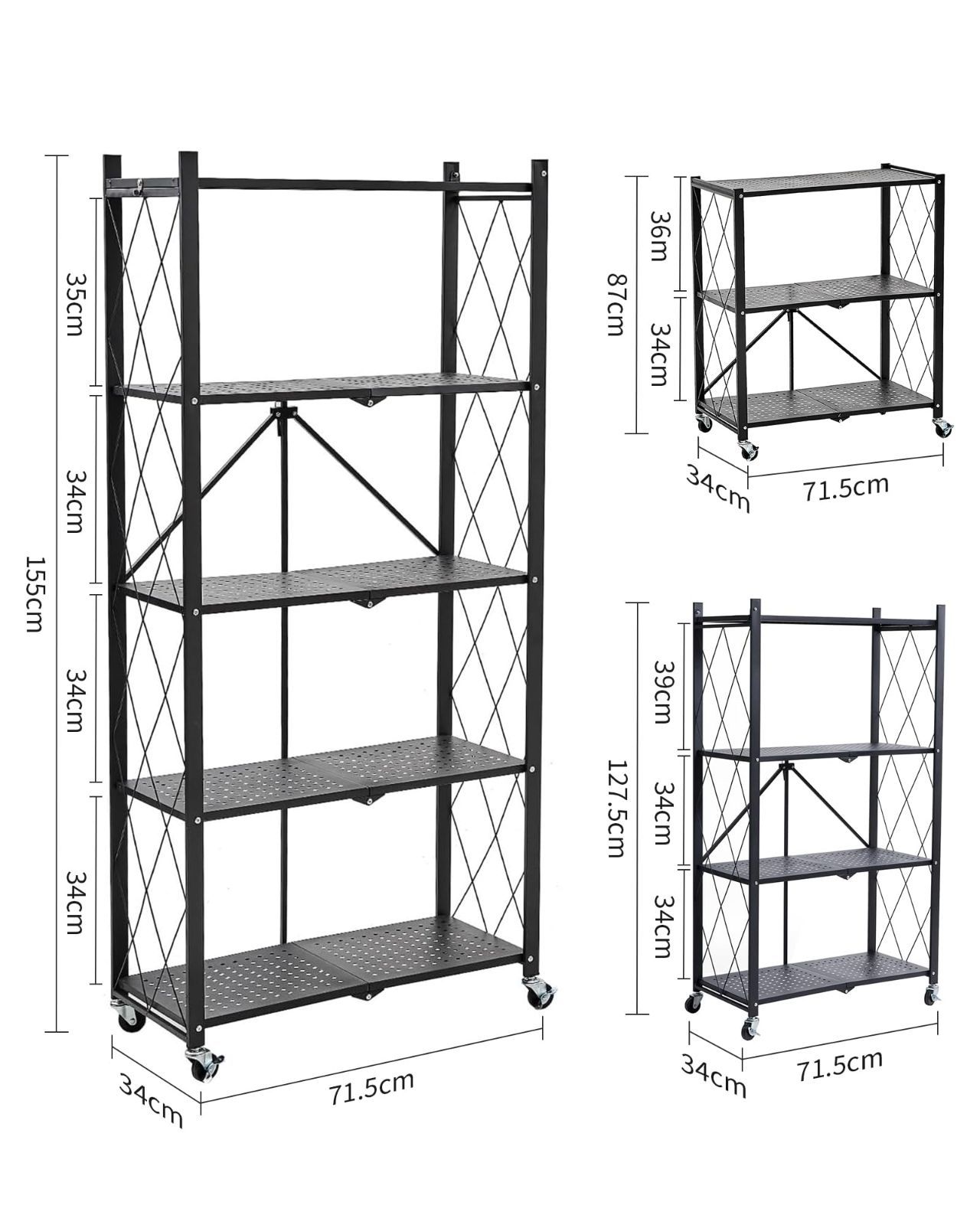 155cm
35cm
34cm
34cm
34cm
34cm
71.5cm

87cm
36m
34cm
34cm
71.5cm

127.5cm
39cm
34cm
34cm
34cm
71.5cm