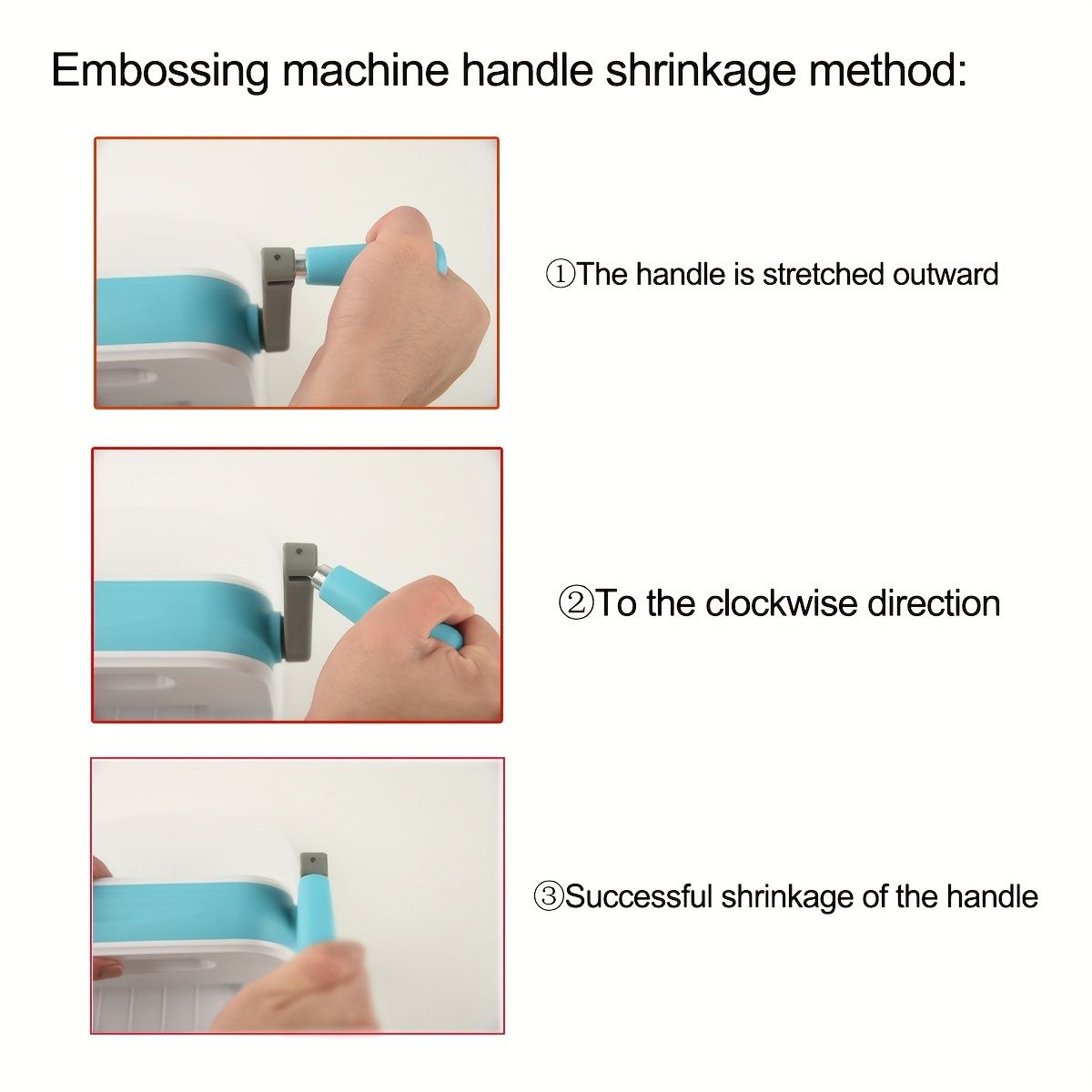 Embossing machine handle shrinkage method:

①The handle is stretched outward

②To the clockwise direction

③Successful shrinkage of the handle