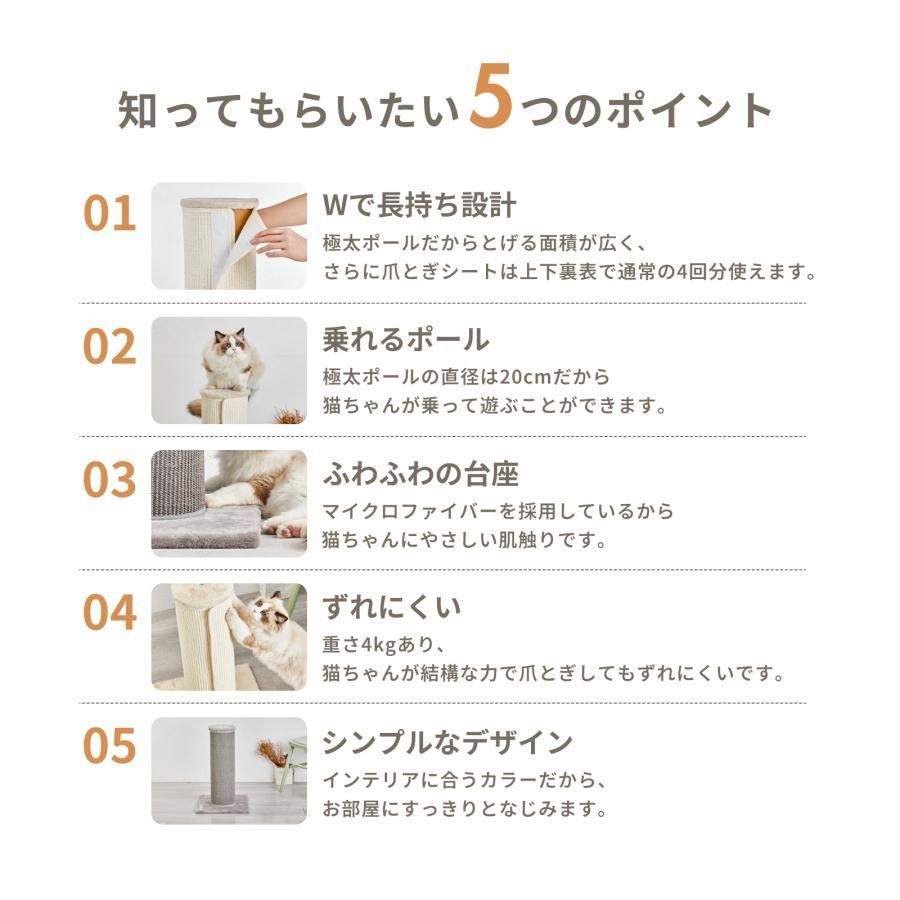 知ってもらいたい5つのポイント

01
Wで長持ち設計
極太ポールだからとげる面積が広く、
さらに爪とぎシートは上下裏表で通常の4回分使えます。

02
乗れるポール
極太ポールの直径は20cmだから
猫ちゃんが乗って遊ぶことができます。

03
ふわふわの台座
マイクロファイバーを採用しているから
猫ちゃんにやさしい肌触りです。

04
ずれにくい
重さ4kgあり、
猫ちゃんが結構な力で爪とぎしてもずれにくいです。

05
シンプルなデザイン
インテリアに合うカラーだから、
お部屋にすっきりとなじみます。