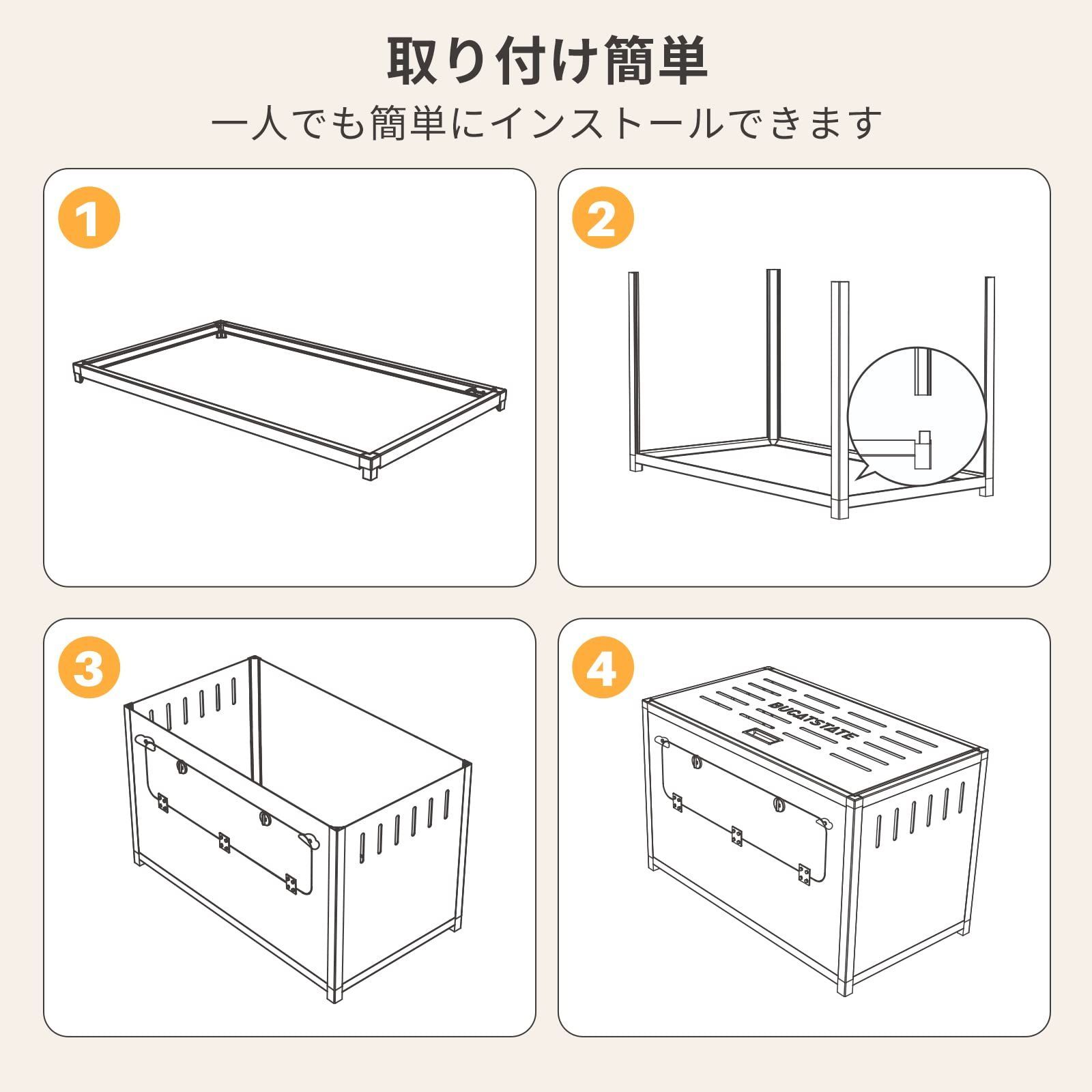 取り付け簡単

一人でも簡単にインストールできます

1

2

3

4

BUCATSTATE