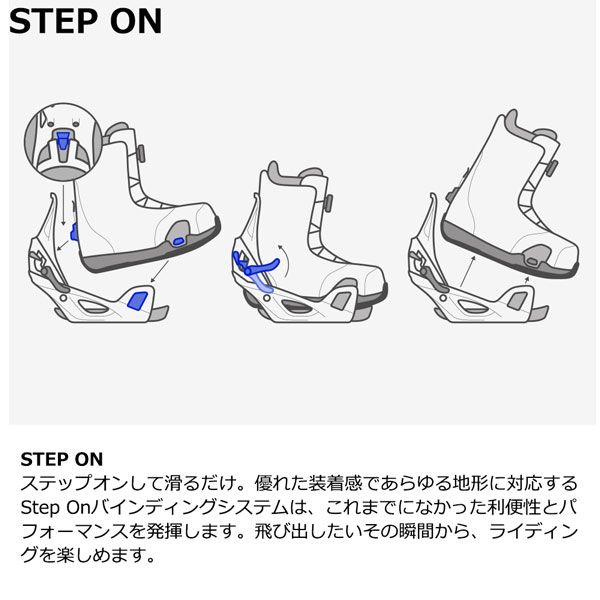 STEP ON

STEP ON
ステップオンして滑るだけ。優れた装着感であらゆる地形に対応するStep Onバインディングシステムは、これまでになかった利便性とパフォーマンスを発揮します。飛び出したいその瞬間から、ライディングを楽しめます。