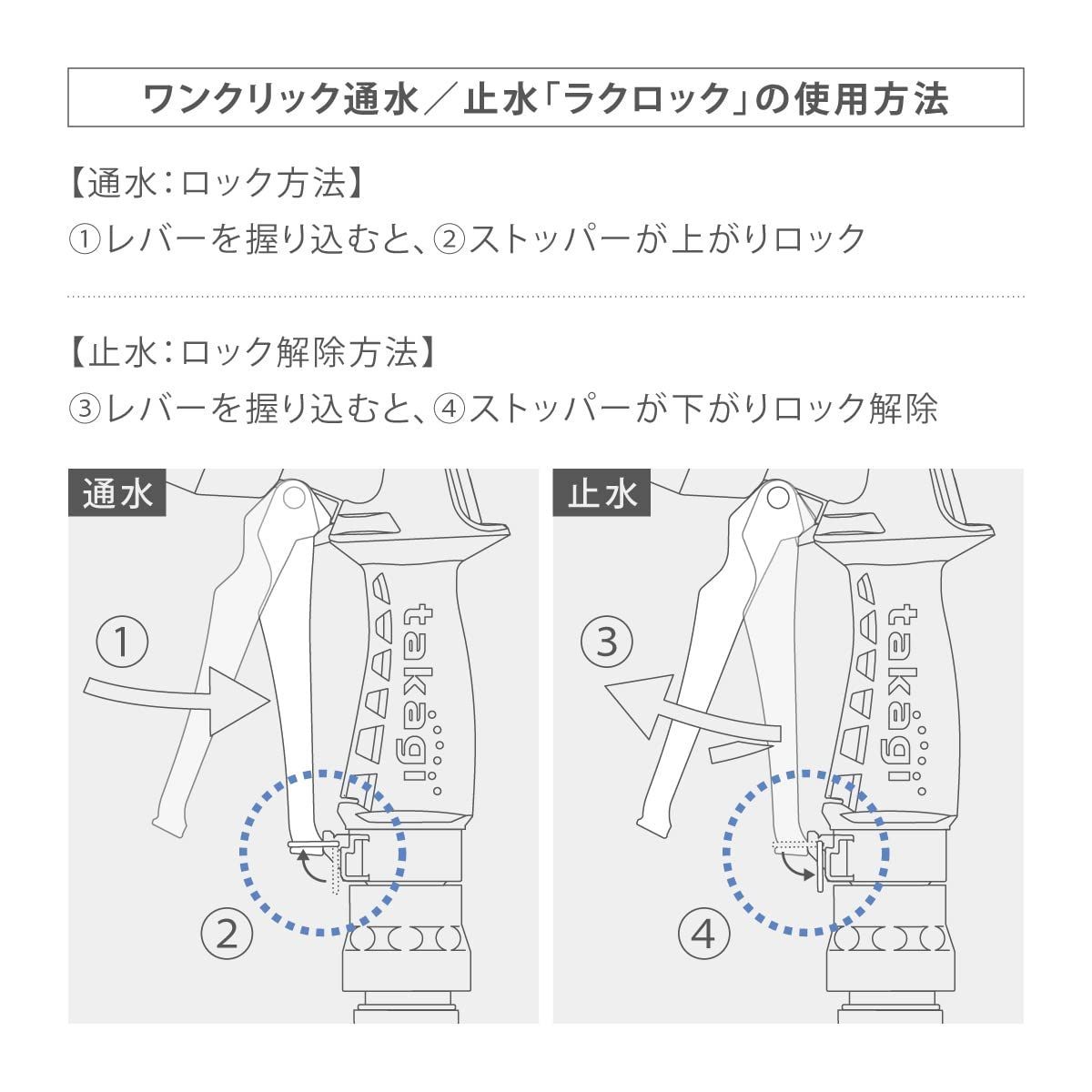 ワンクリック通水／止水「ラクロック」の使用方法

【通水：ロック方法】
①レバーを握り込むと、②ストッパーが上がりロック

【止水：ロック解除方法】
③レバーを握り込むと、④ストッパーが下がりロック解除

通水

①

takagi

②

止水

③

takagi

④