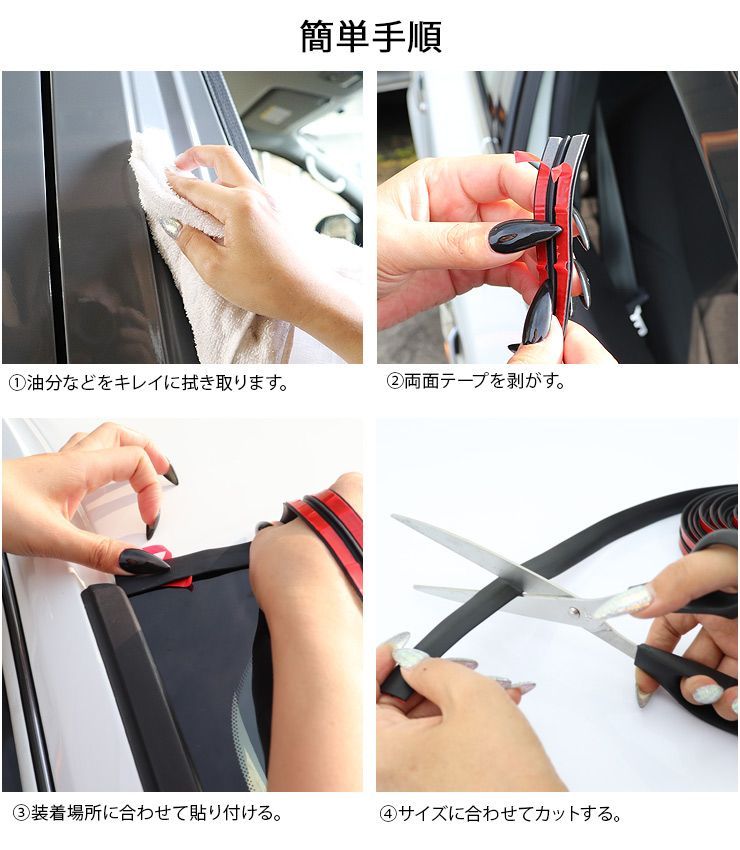 簡単手順

①油分などをキレイに拭き取ります。

②両面テープを剥がす。

③装着場所に合わせて貼り付ける。

④サイズに合わせてカットする。