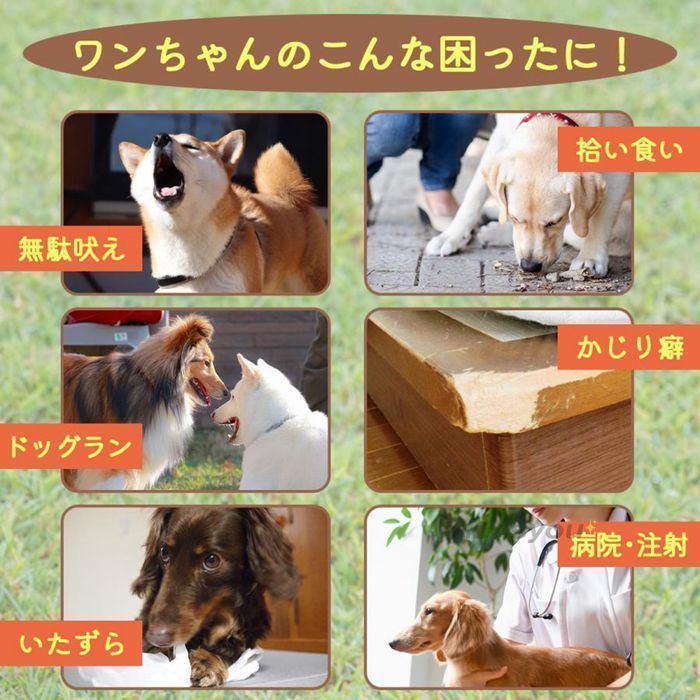 ワンちゃんのこんな困ったに！

無駄吠え

拾い食い

ドッグラン

かじり癖

いたずら

病院・注射