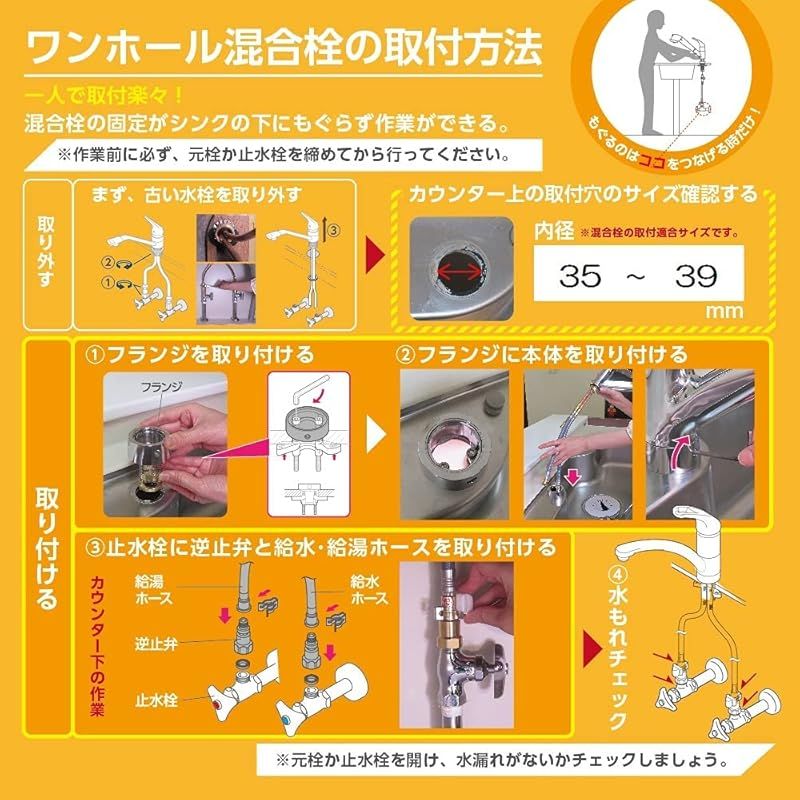 ワンホール混合栓の取付方法

一人で取付楽々！
混合栓の固定がシンクの下にもぐらず作業ができる。
※作業前に必ず、元栓か止水栓を締めてから行ってください。

もぐるのはココをつなげる時だけ！

取り外す

まず、古い水栓を取り外す

②
①
③

カウンター上の取付穴のサイズ確認する

内径 ※混合栓の取付適合サイズです。

35 ~ 39
mm

取り付ける

①フランジを取り付ける

フランジ

②フランジに本体を取り付ける

③止水栓に逆止弁と給水・給湯ホースを取り付ける

カウンター下の作業

給湯ホース
逆止弁
止水栓
給水ホース

④水もれチェック

※元栓か止水栓を開け、水漏れがないかチェックしましょう。