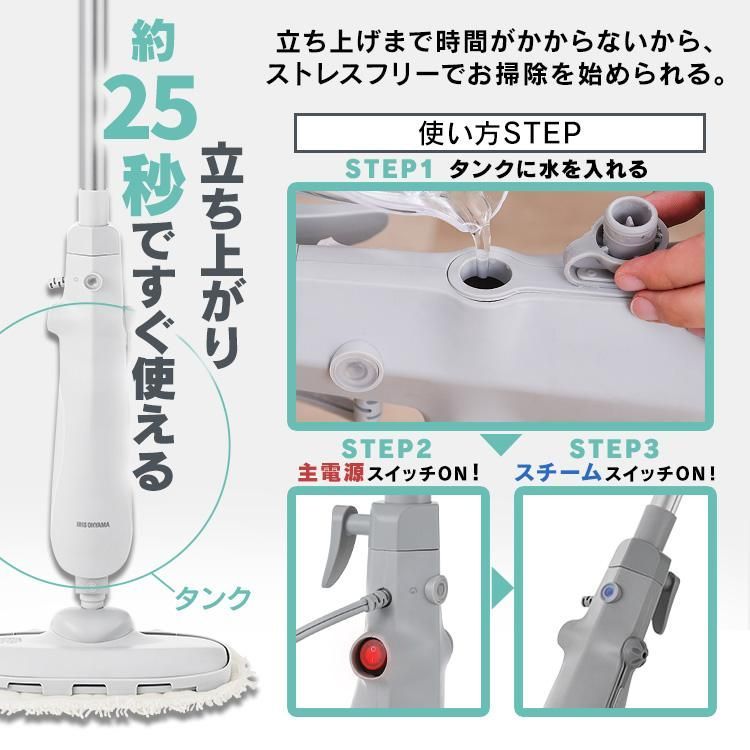 約25秒ですぐ使える

立ち上がり

立ち上げまで時間がかからないから、ストレスフリーでお掃除を始められる。

使い方STEP

STEP1 タンクに水を入れる

STEP2
主電源スイッチON！

STEP3
スチームスイッチON！

IRIS OHYAMA

タンク