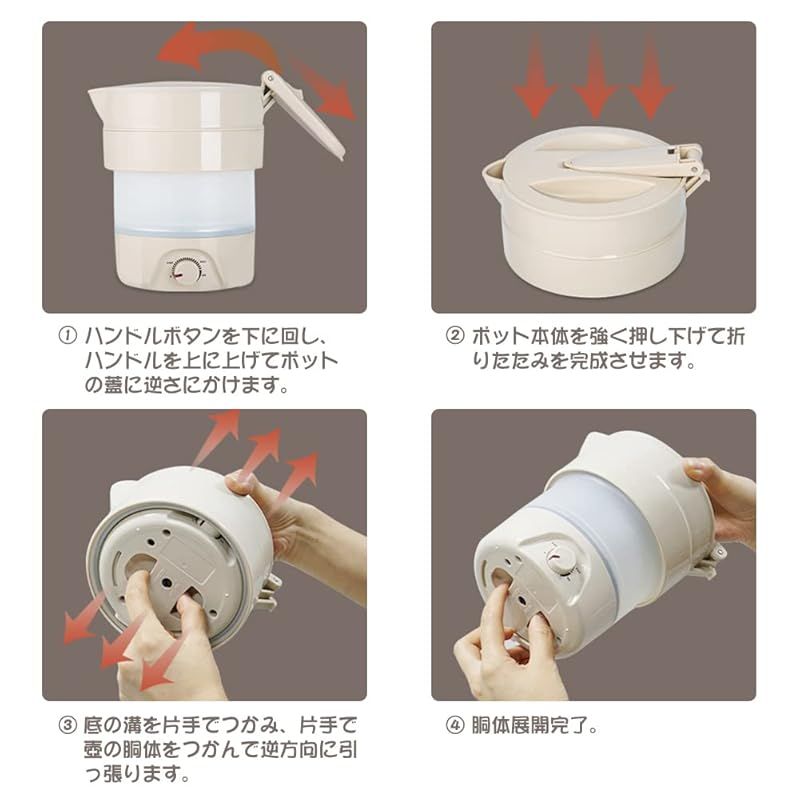 ① ハンドルボタンを下に回し、ハンドルを上に上げてポットの蓋に逆さにかけます。

② ポット本体を強く押し下げて折りたたみを完成させます。

③ 底の溝を片手でつかみ、片手で壺の胴体をつかんで逆方向に引っ張ります。

④ 胴体展開完了。