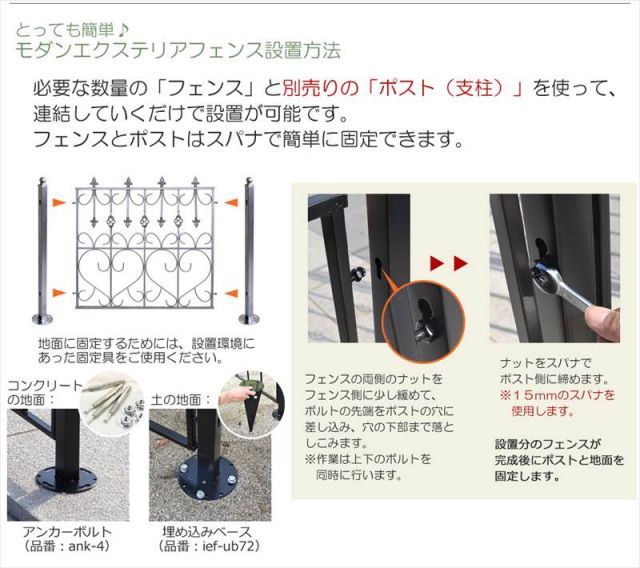 とっても簡単♪
モダンエクステリアフェンス設置方法

必要な数量の「フェンス」と別売りの「ポスト（支柱）」を使って、連結していくだけで設置が可能です。
フェンスとポストはスパナで簡単に固定できます。

地面に固定するためには、設置環境にあった固定具をご使用ください。

コンクリートの地面：

土の地面：

アンカーボルト
（品番：ank-4）

埋め込みベース
（品番：ief-ub72）

フェンスの両側のナットをフェンス側に少し緩めて、ボルトの先端をポストの穴に差し込み、穴の下部まで落としこみます。
※作業は上下のボルトを同時に行います。

ナットをスパナでポスト側に締めます。
※15mmのスパナを使用します。

設置分のフェンスが完成後にポストと地面を固定します。