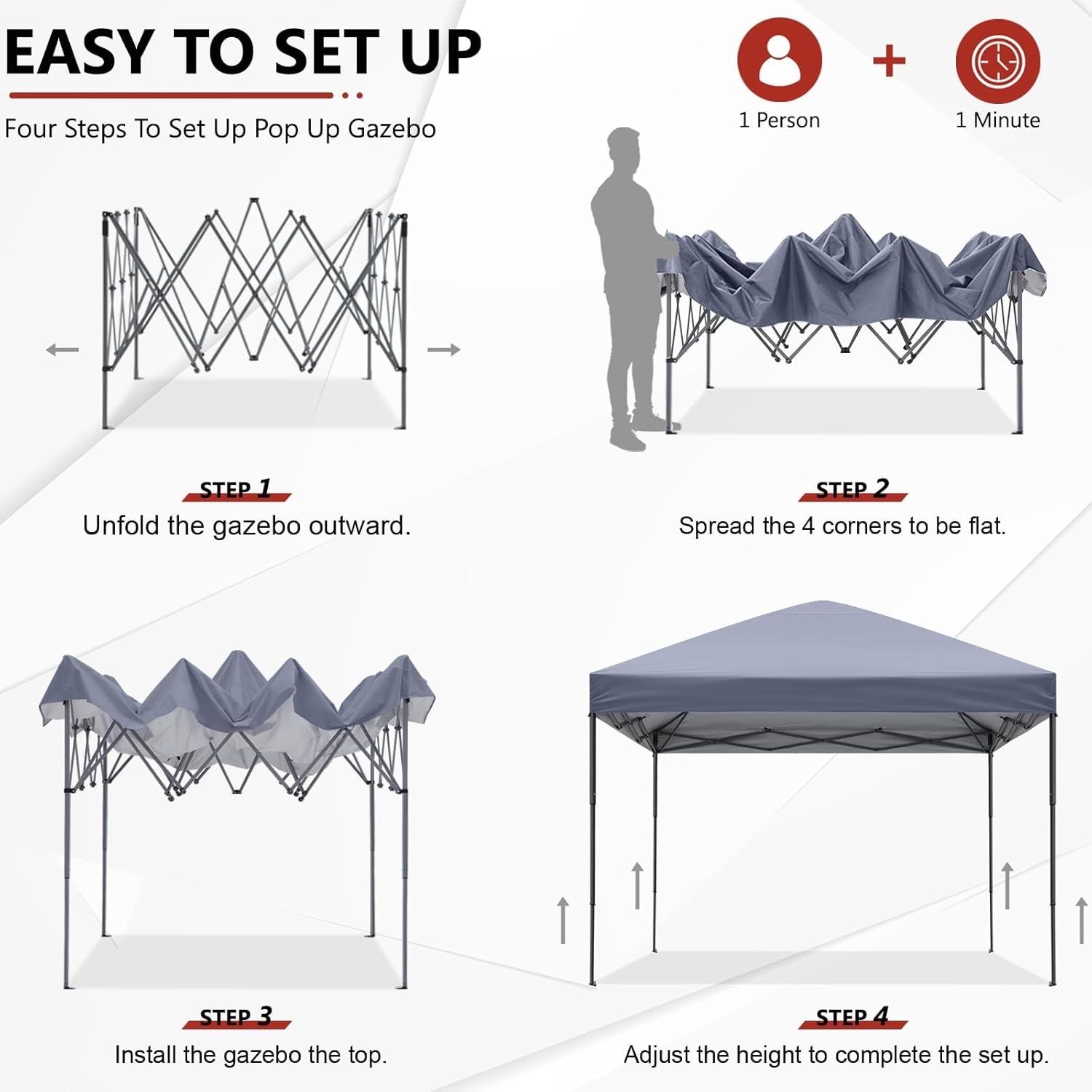 EASY TO SET UP

Four Steps To Set Up Pop Up Gazebo

1 Person

+

1 Minute

STEP 1
Unfold the gazebo outward.

STEP 2
Spread the 4 corners to be flat.

STEP 3
Install the gazebo the top.

STEP 4
Adjust the height to complete the set up.