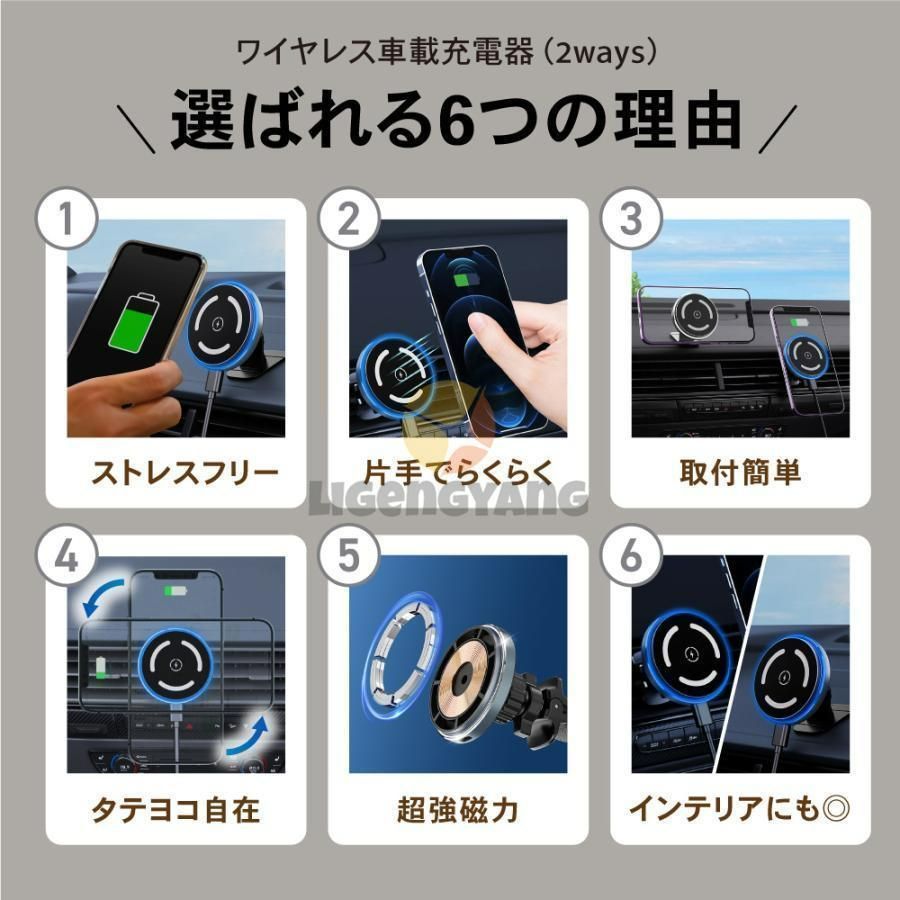 ワイヤレス車載充電器（2ways）

＼ 選ばれる6つの理由 ／

1
ストレスフリー

2
片手でらくらく

3
取付簡単

LIGENGYANG

4
タテヨコ自在

5
超強磁力

6
インテリアにも◎