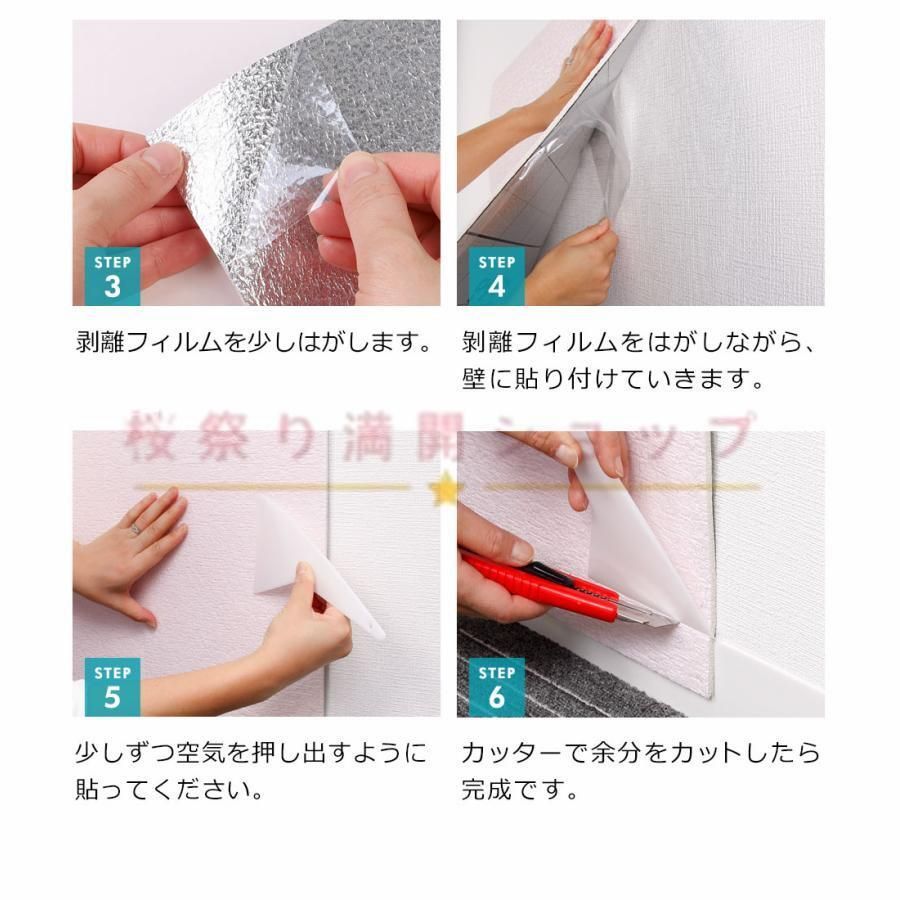 STEP 3

剥離フィルムを少しはがします。

STEP 4

剥離フィルムをはがしながら、壁に貼り付けていきます。

桜祭り満開ショップ

STEP 5

少しずつ空気を押し出すように貼ってください。

STEP 6

カッターで余分をカットしたら完成です。