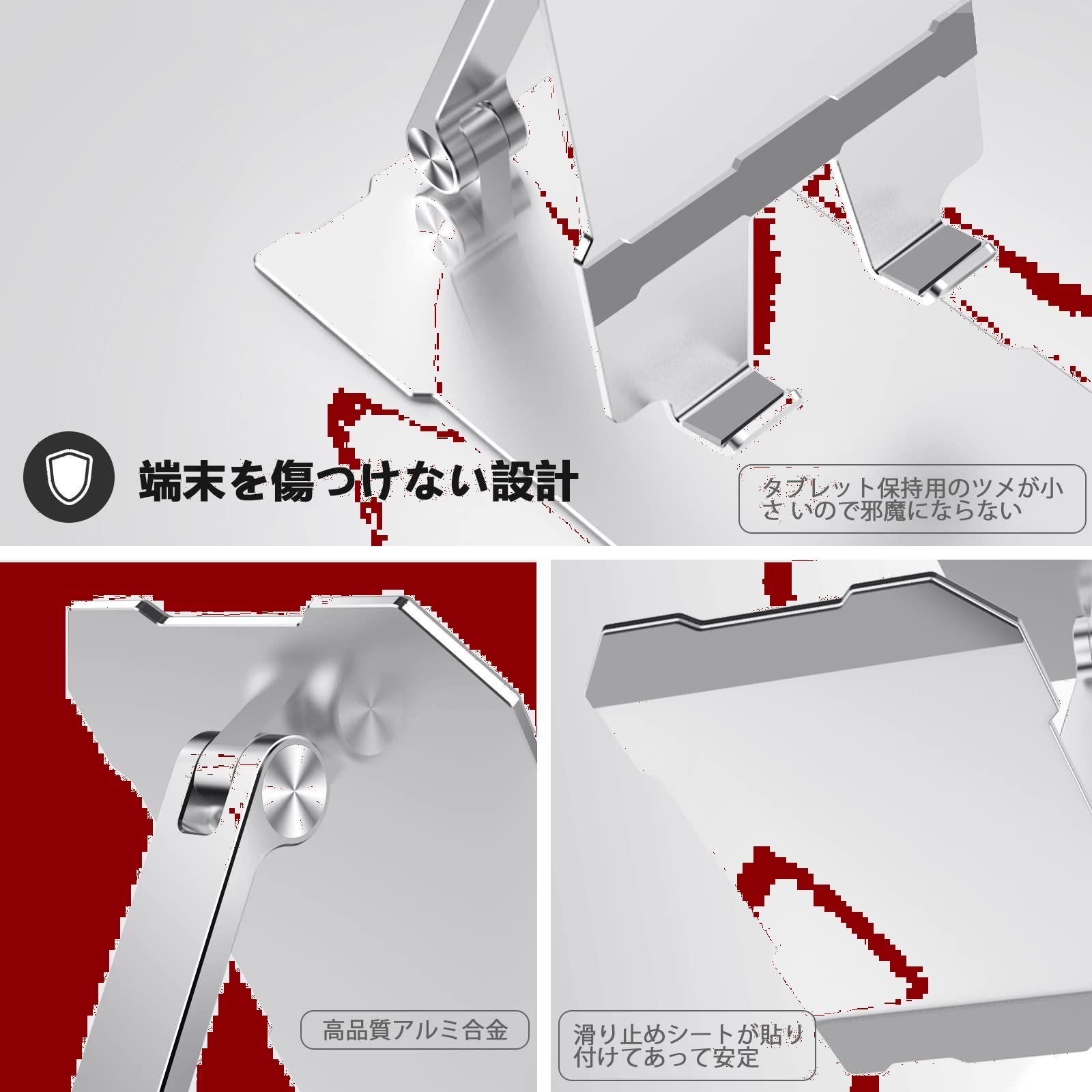 端末を傷つけない設計

タブレット保持用のツメが小さいので邪魔にならない

高品質アルミ合金

滑り止めシートが貼り付けてあって安定