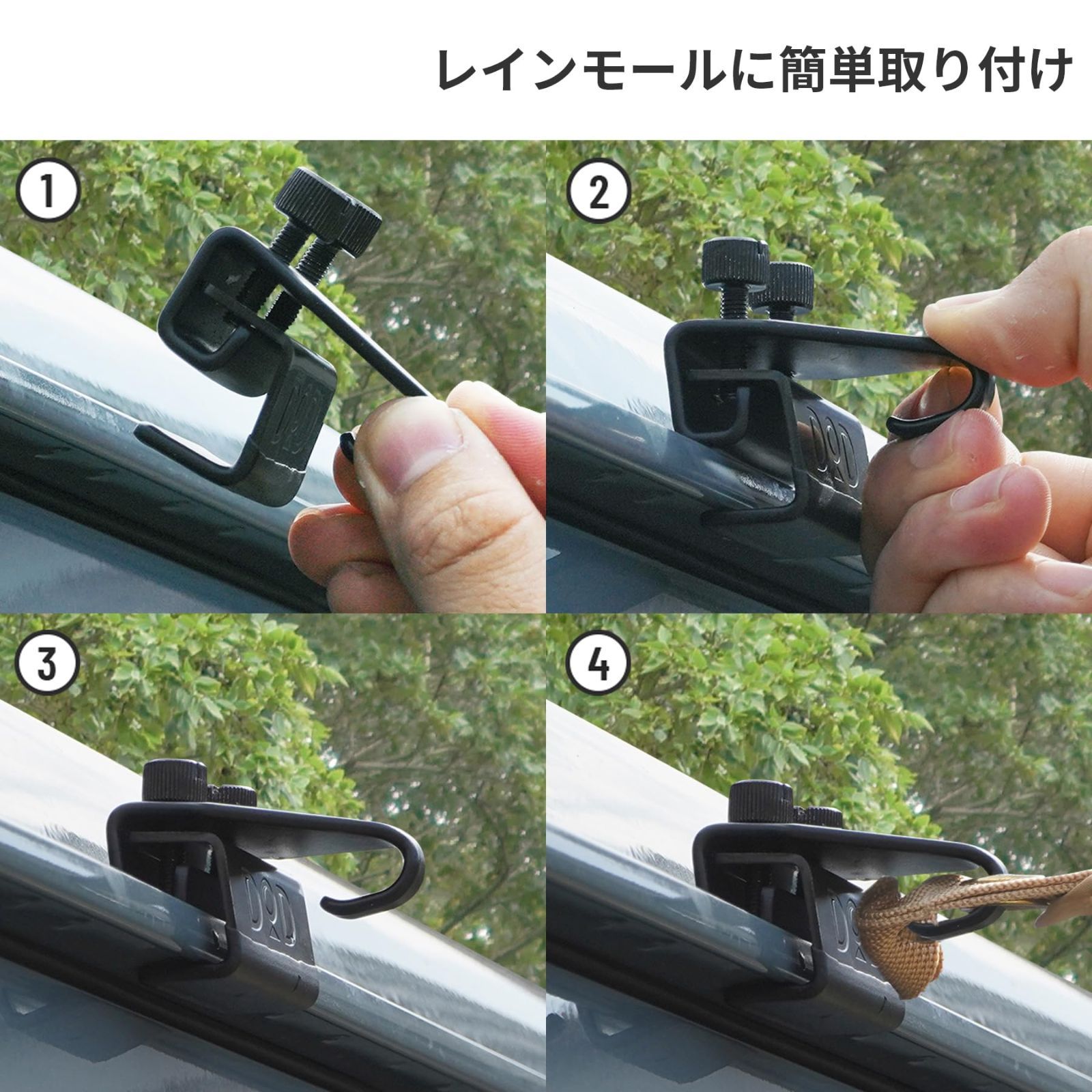 レインモールに簡単取り付け

1

DOD

2

DOD

3

DOD

4

DOD